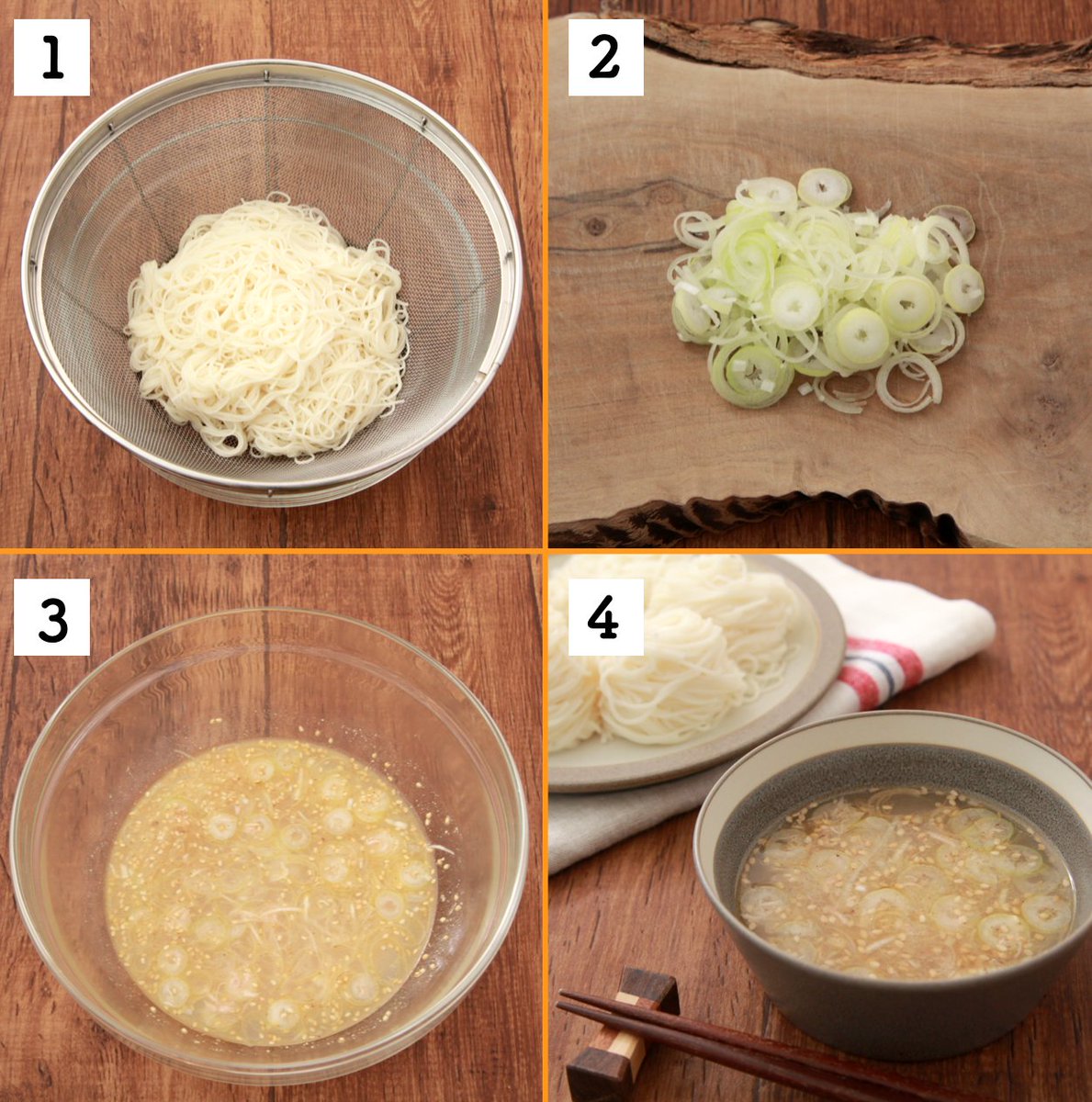 1
2
3
4