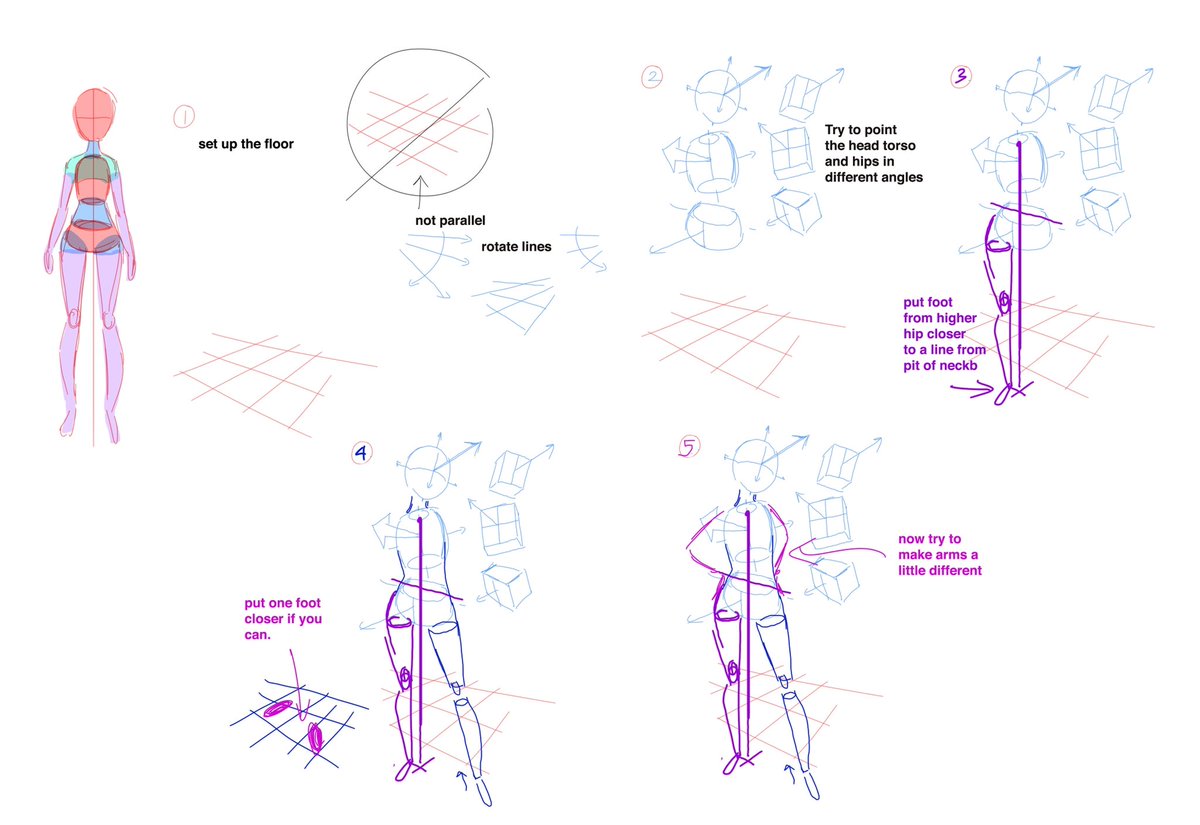 1

set up the floor

not parallel

rotate lines

2

Try to point the head torso and hips in different angles

3

put foot from higher hip closer to a line from pit of neckb

4

put one foot closer if you can.

5

now try to make arms a little different