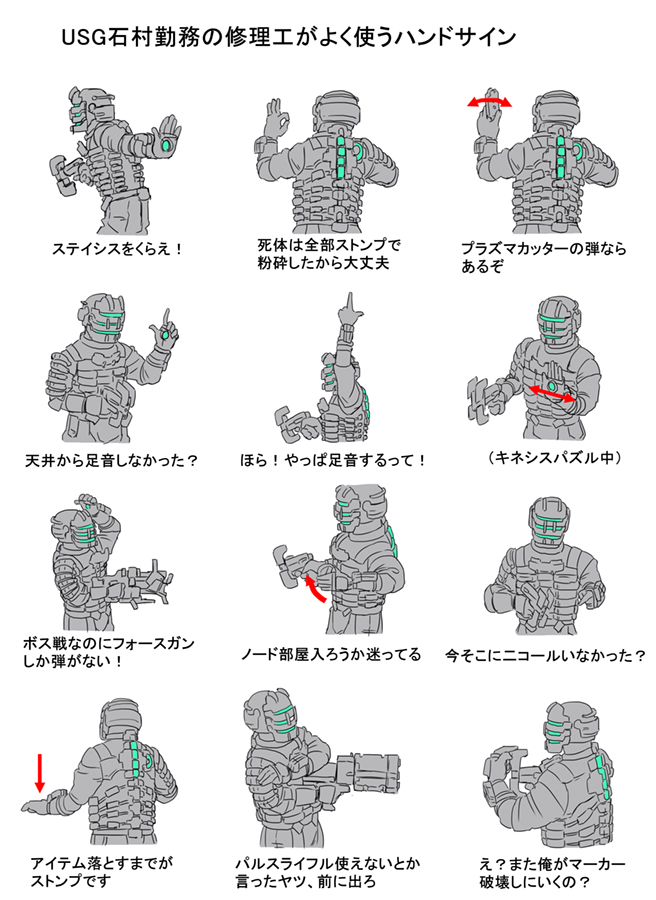 USG石村勤務の修理工がよく使うハンドサイン

ステイシスをくらえ！

死体は全部ストンプで粉砕したから大丈夫

プラズマカッターの弾ならあるぞ

天井から足音しなかった？

ほら！やっぱ足音するって！

（キネシスパズル中）

ボス戦なのにフォースガンしか弾がない！

ノード部屋入ろうか迷ってる

今そこにニコールいなかった？

アイテム落とすまでがストンプです

パルスライフル使えないとか言ったヤツ、前に出ろ

え？また俺がマーカー破壊しにいくの？