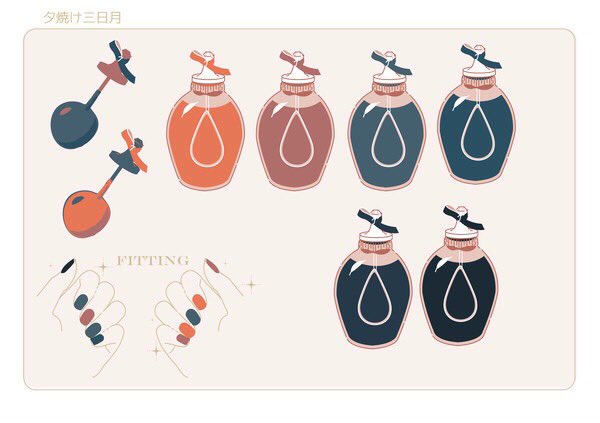 夕焼け三日月

FITTING