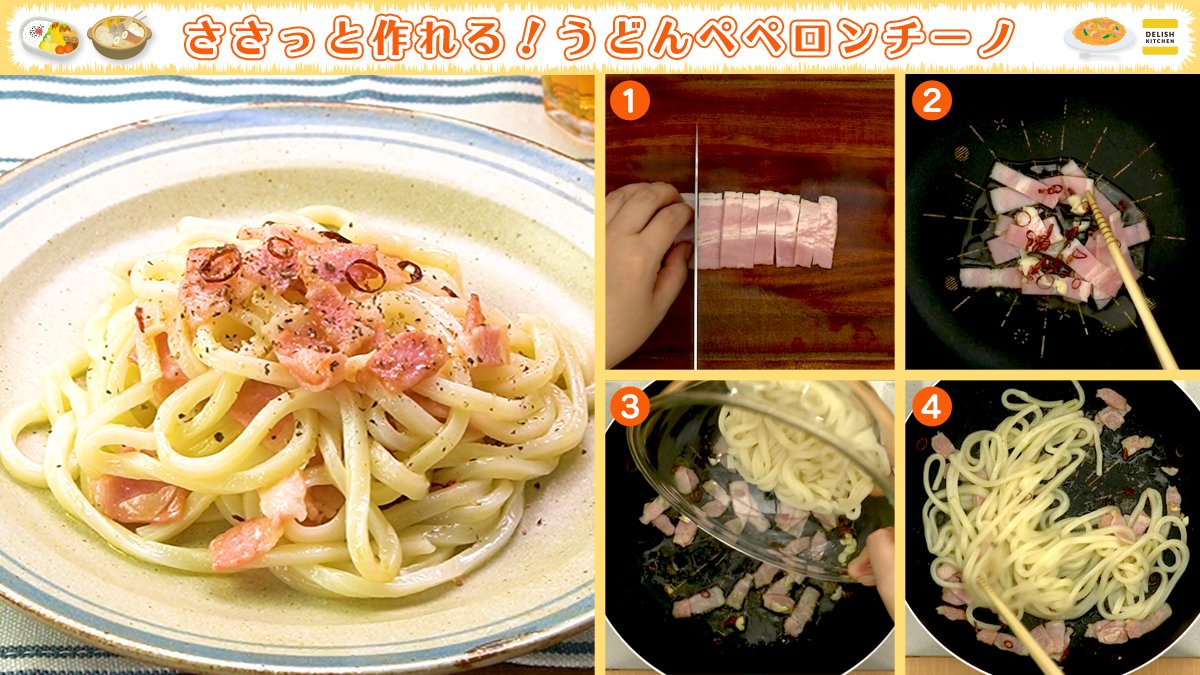 ささっと作れる!うどんペペロンチーノ

DELISH KITCHEN

1

2

3

4