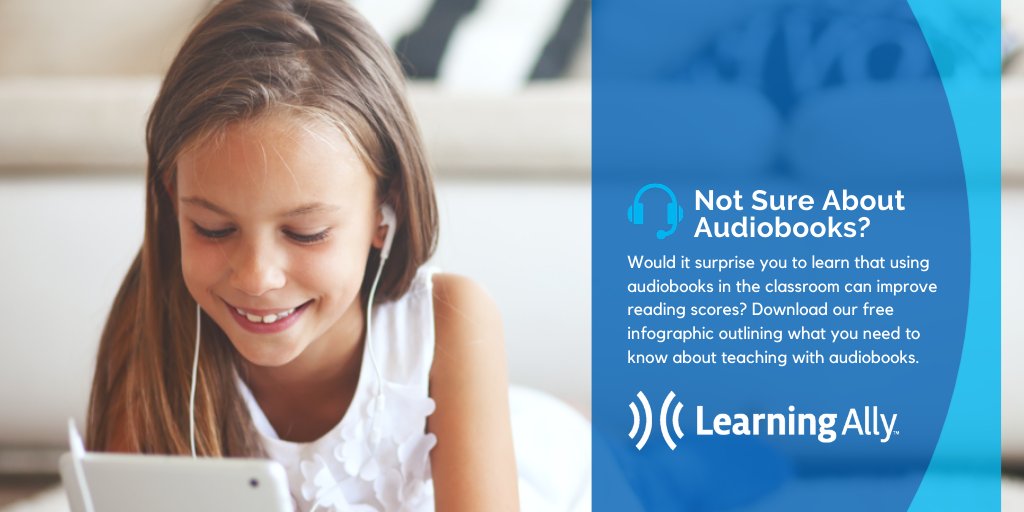 Not Sure About Audiobooks?

Would it surprise you to learn that using audiobooks in the classroom can improve reading scores? Download our free infographic outlining what you need to know about teaching with audiobooks.

Learning Ally™