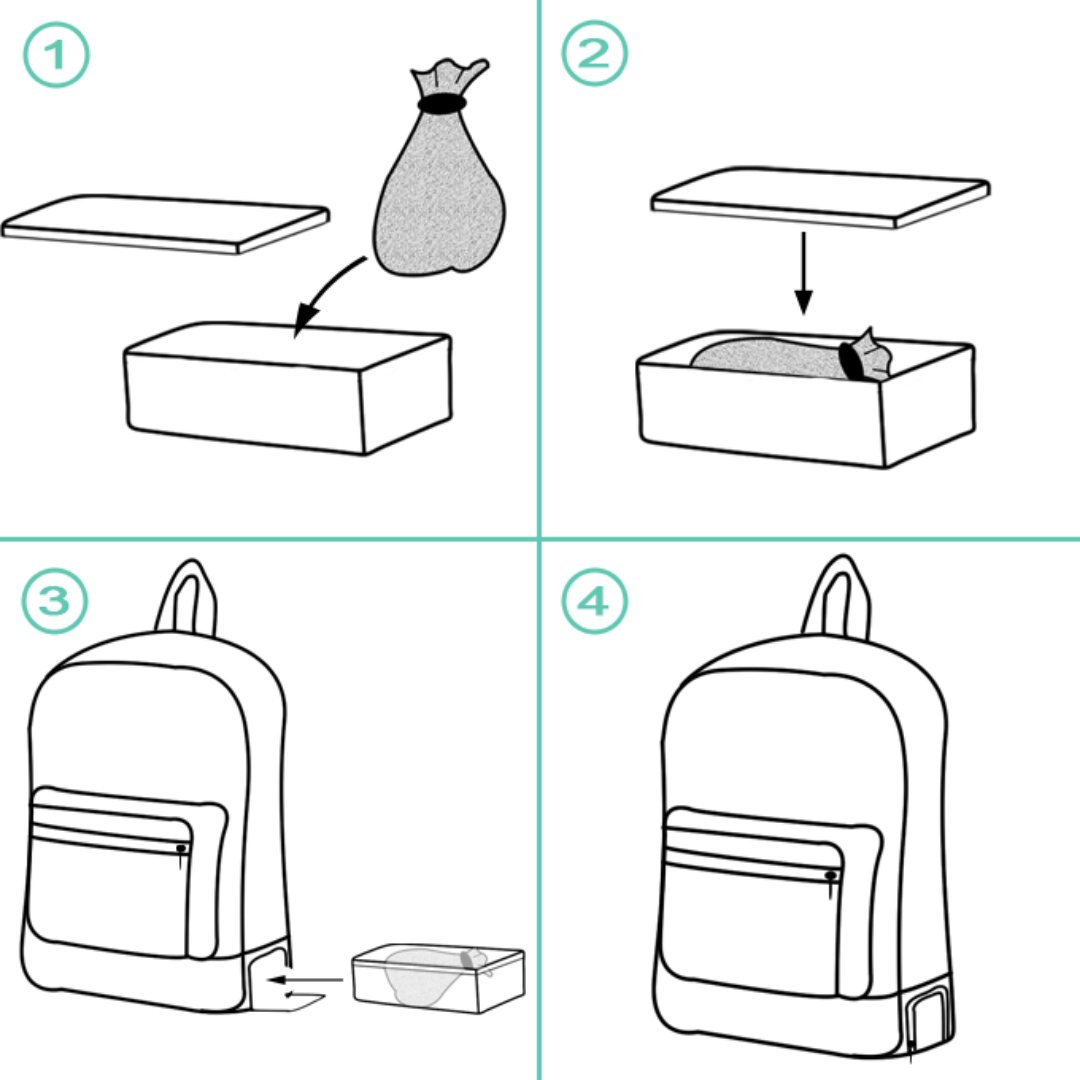 1

2

3

4