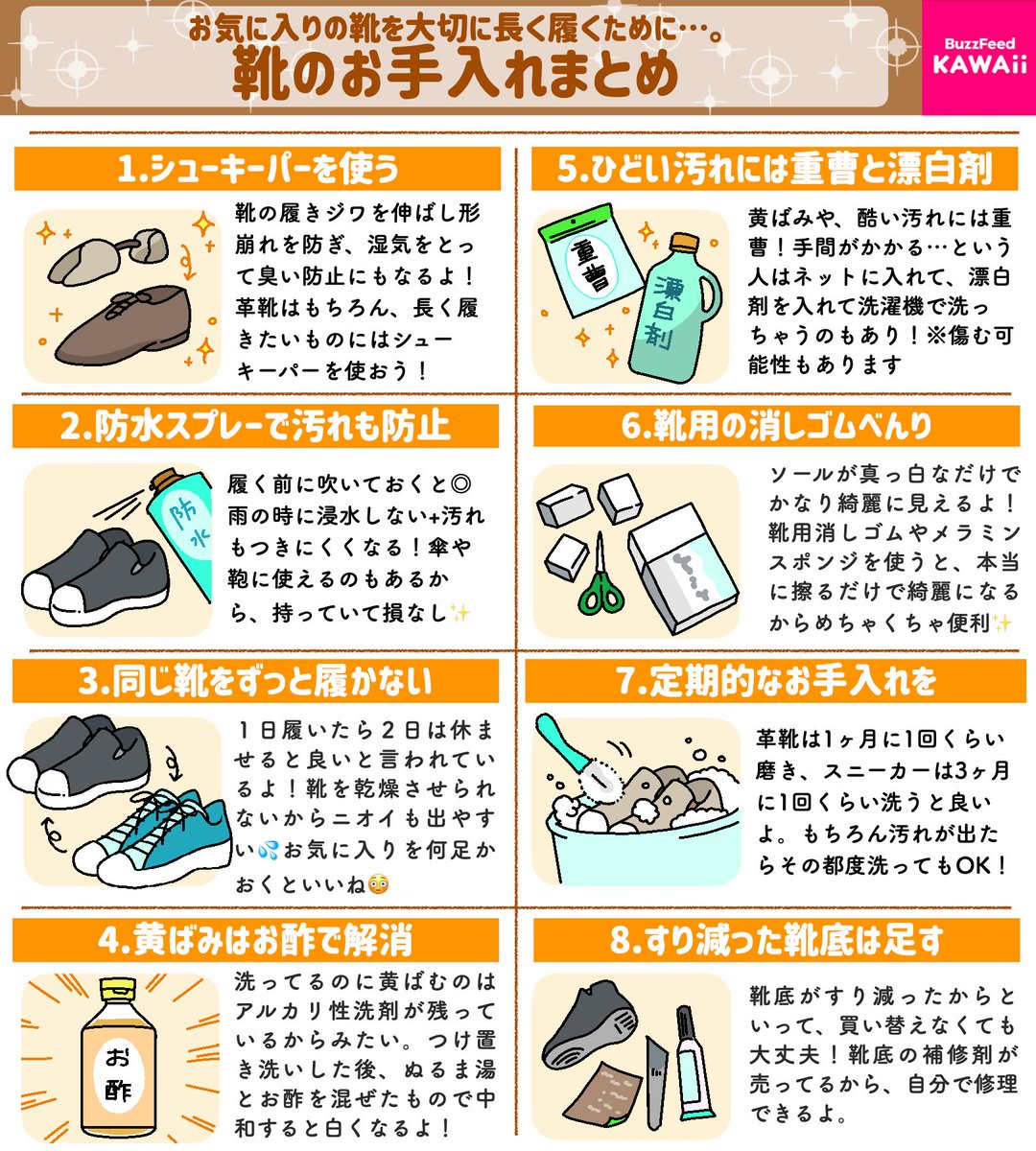 お気に入りの靴を大切に長く履くために…。
靴のお手入れまとめ

BuzzFeed KAWAii

1.シューキーパーを使う

靴の履きジワを伸ばし形崩れを防ぎ、湿気をとって臭い防止にもなるよ！革靴はもちろん、長く履きたいものにはシューキーパーを使おう！

2.防水スプレーで汚れも防止

防水

履く前に吹いておくと◎雨の時に浸水しない+汚れもつきにくくなる！傘や鞄に使えるのもあるから、持っていて損なし✨

3.同じ靴をずっと履かない

１日履いたら２日は休ませると良いと言われているよ！靴を乾燥させられないからニオイも出やすい💦お気に入りを何足かおくといいね😳

4.黄ばみはお酢で解消

お酢

洗ってるのに黄ばむのはアルカリ性洗剤が残っているからみたい。つけ置き洗いした後、ぬるま湯とお酢を混ぜたもので中和すると白くなるよ！

5.ひどい汚れには重曹と漂白剤

重曹
漂白剤

黄ばみや、酷い汚れには重曹！手間がかかる…という人はネットに入れて、漂白剤を入れて洗濯機で洗っちゃうのもあり！※傷む可能性もあります

6.靴用の消しゴムべんり

ソールが真っ白なだけでかなり綺麗に見えるよ！靴用消しゴムやメラミンスポンジを使うと、本当に擦るだけで綺麗になるからめちゃくちゃ便利✨

7.定期的なお手入れを

革靴は1ヶ月に1回くらい磨き、スニーカーは3ヶ月に1回くらい洗うと良いよ。もちろん汚れが出たらその都度洗ってもOK！

8.すり減った靴底は足す

靴底がすり減ったからといって、買い替えなくても大丈夫！靴底の補修剤が売ってるから、自分で修理できるよ。