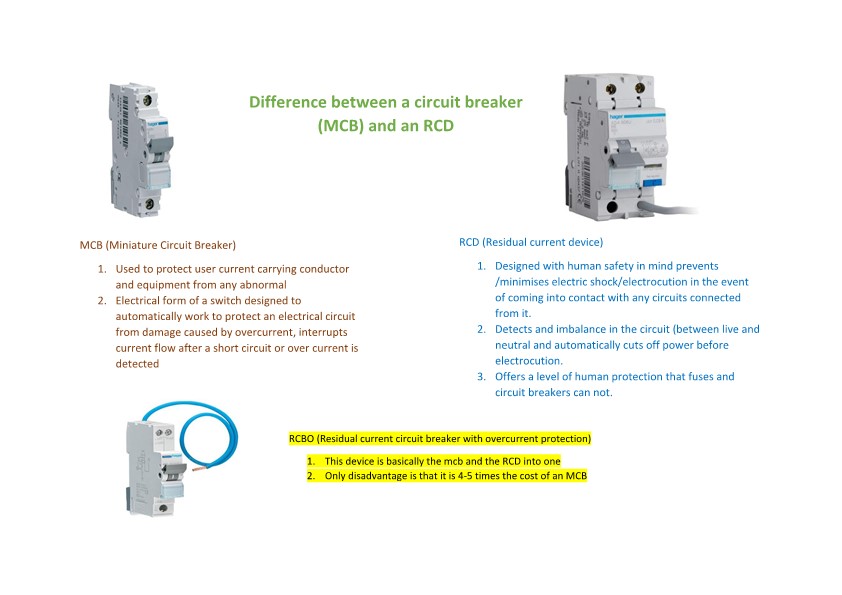 Difference between a circuit breaker (MCB) and an RCD

MCB (Miniature Circuit Breaker)

1. Used to protect user current carrying conductor and equipment from any abnormal
2. Electrical form of a switch designed to automatically work to protect an electrical circuit from damage caused by overcurrent, interrupts current flow after a short circuit or over current is detected

RCD (Residual current device)

1. Designed with human safety in mind prevents /minimises electric shock/electrocution in the event of coming into contact with any circuits connected from it.
2. Detects and imbalance in the circuit (between live and neutral and automatically cuts off power before electrocution.
3. Offers a level of human protection that fuses and circuit breakers can not.

RCBO (Residual current circuit breaker with overcurrent protection)

1. This device is basically the mcb and the RCD into one
2. Only disadvantage is that it is 4-5 times the cost of an MCB