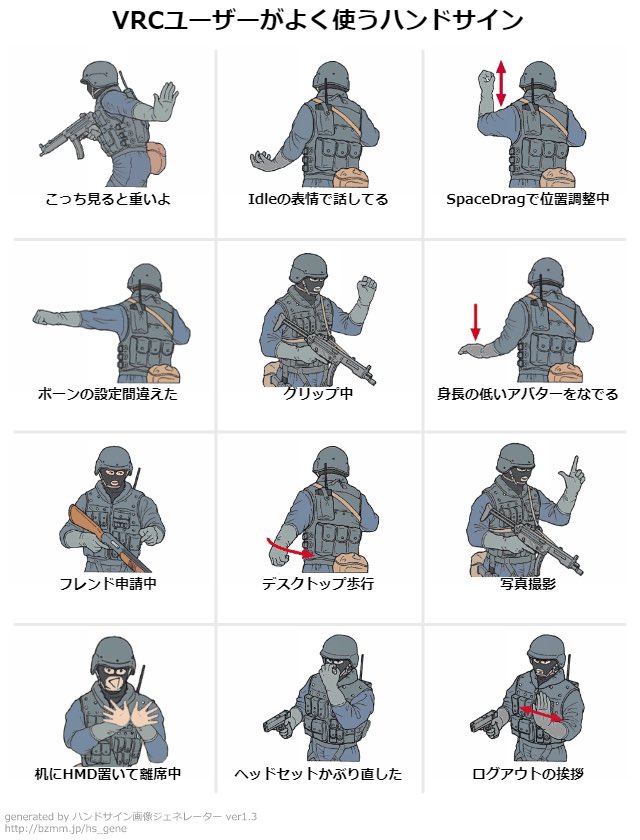 VRCユーザーがよく使うハンドサイン

こっち見ると重いよ

Idleの表情で話してる

SpaceDragで位置調整中

ボーンの設定間違えた

グリップ中

身長の低いアバターをなでる

フレンド申請中

デスクトップ歩行

写真撮影

机にHMD置いて離席中

ヘッドセットかぶり直した

ログアウトの挨拶

generated by ハンドサイン画像ジェネレーター ver1.3
http://bzmm.jp/hs_gene