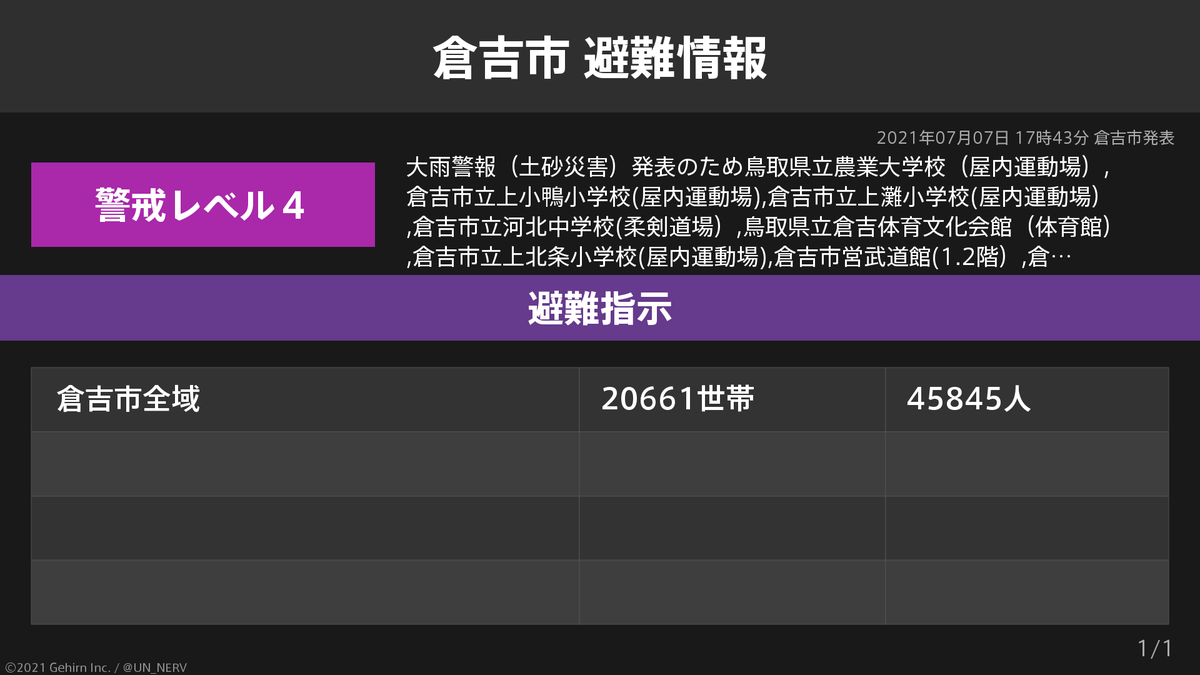 倉吉市 避難情報

2021年07月07日 17時43分 倉吉市発表

警戒レベル4

大雨警報（土砂災害）発表のため鳥取県立農業大学校（屋内運動場）,倉吉市立上小鴨小学校(屋内運動場),倉吉市立上灘小学校(屋内運動場),倉吉市立河北中学校(柔剣道場）,鳥取県立倉吉体育文化会館（体育館）,倉吉市立上北条小学校(屋内運動場),倉吉市営武道館(1.2階）,倉…

避難指示

| 倉吉市全域 | 20661世帯 | 45845人 |
|---|---|---|
| | | |
| | | |
| | | |

1/1

©2021 Gehirn Inc. / @UN_NERV