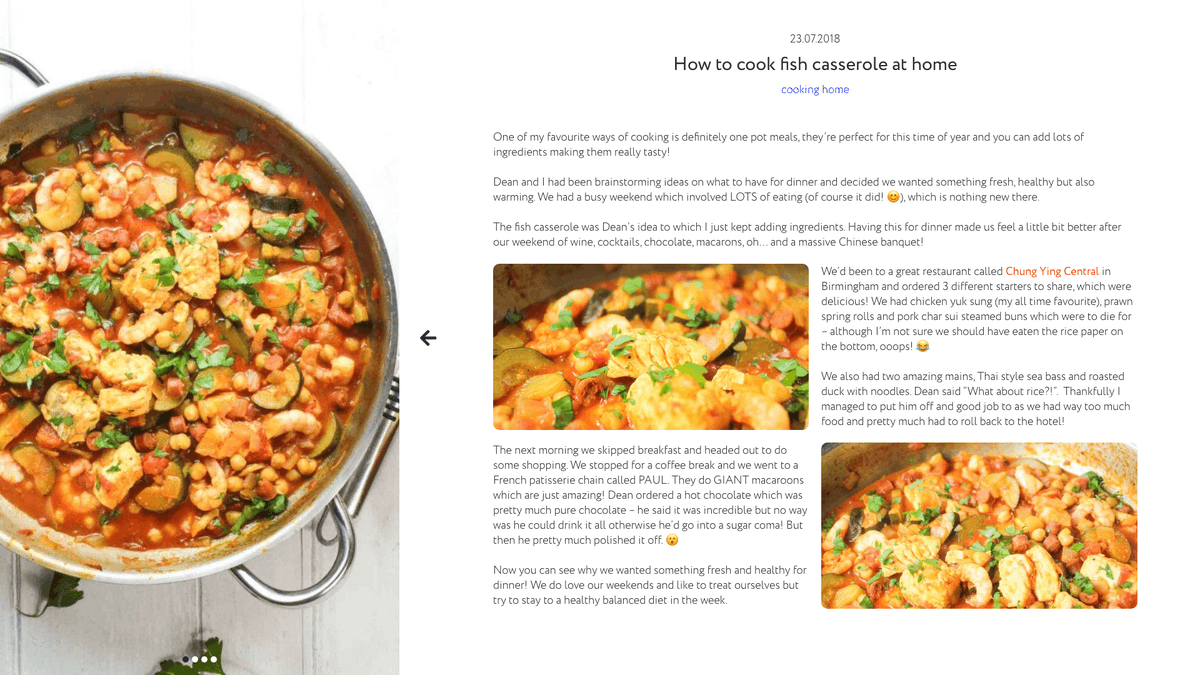 23.07.2018

How to cook fish casserole at home

cooking home

One of my favourite ways of cooking is definitely one pot meals, they're perfect for this time of year and you can add lots of ingredients making them really tasty!

Dean and I had been brainstorming ideas on what to have for dinner and decided we wanted something fresh, healthy but also warming. We had a busy weekend which involved LOTS of eating (of course it did! 😊), which is nothing new there.

The fish casserole was Dean's idea to which I just kept adding ingredients. Having this for dinner made us feel a little bit better after our weekend of wine, cocktails, chocolate, macarons, oh… and a massive Chinese banquet!

We'd been to a great restaurant called Chung Ying Central in Birmingham and ordered 3 different starters to share, which were delicious! We had chicken yuk sung (my all time favourite), prawn spring rolls and pork char sui steamed buns which were to die for – although I'm not sure we should have eaten the rice paper on the bottom, ooops! 😂

We also had two amazing mains, Thai style sea bass and roasted duck with noodles. Dean said "What about rice?!". Thankfully I managed to put him off and good job to as we had way too much food and pretty much had to roll back to the hotel!

The next morning we skipped breakfast and headed out to do some shopping. We stopped for a coffee break and we went to a French patisserie chain called PAUL. They do GIANT macaroons which are just amazing! Dean ordered a hot chocolate which was pretty much pure chocolate – he said it was incredible but no way was he could drink it all otherwise he'd go into a sugar coma! But then he pretty much polished it off. 😮

Now you can see why we wanted something fresh and healthy for dinner! We do love our weekends and like to treat ourselves but try to stay to a healthy balanced diet in the week.