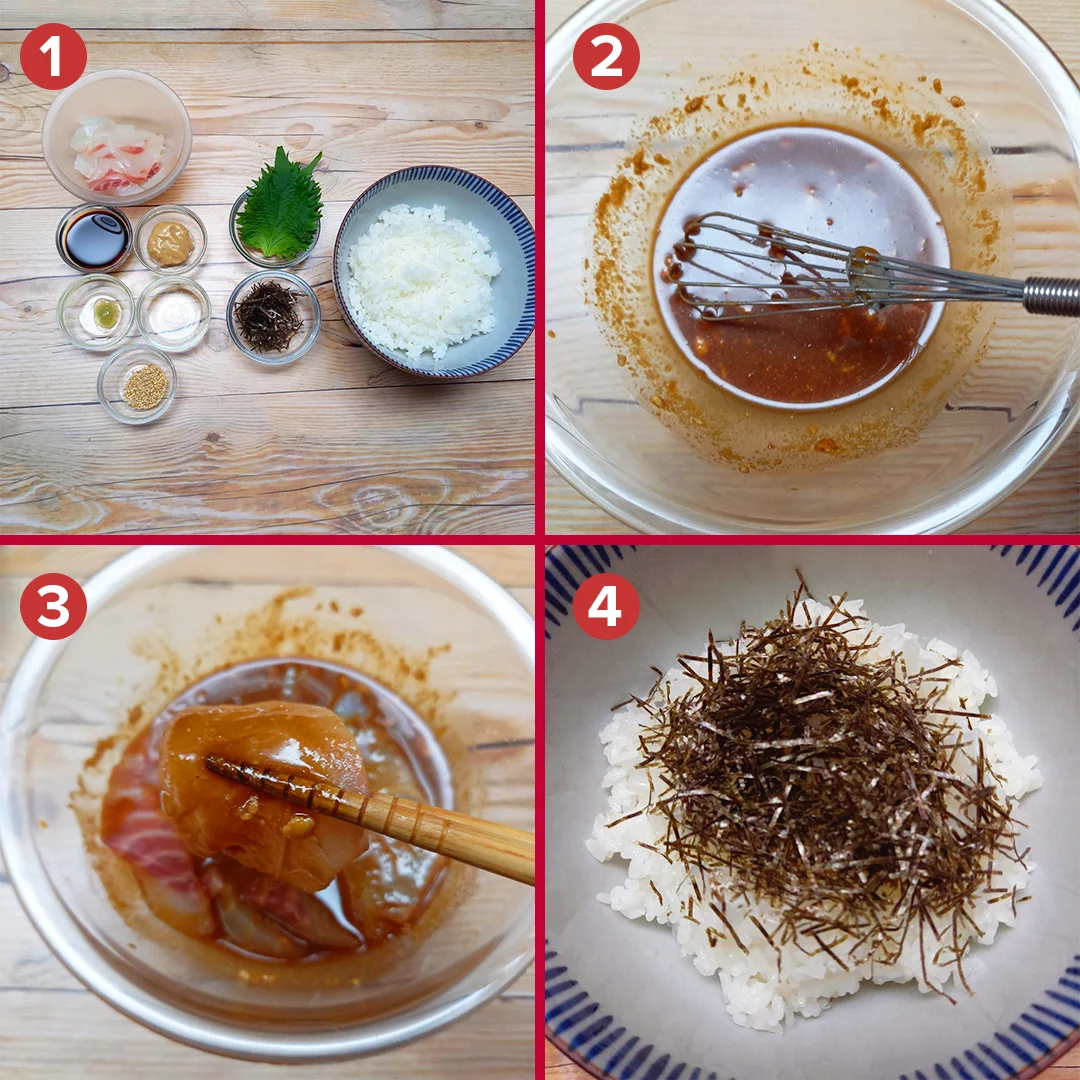 1

2

3

4