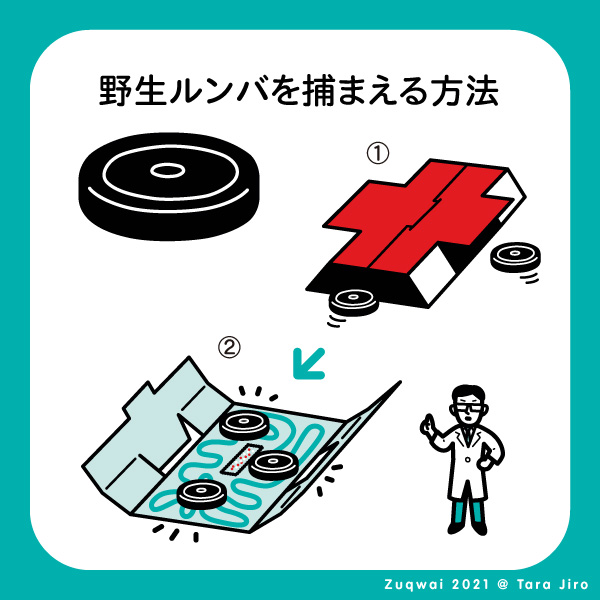 野生ルンバを捕まえる方法

①

②

Zuqwai 2021 @ Tara Jiro