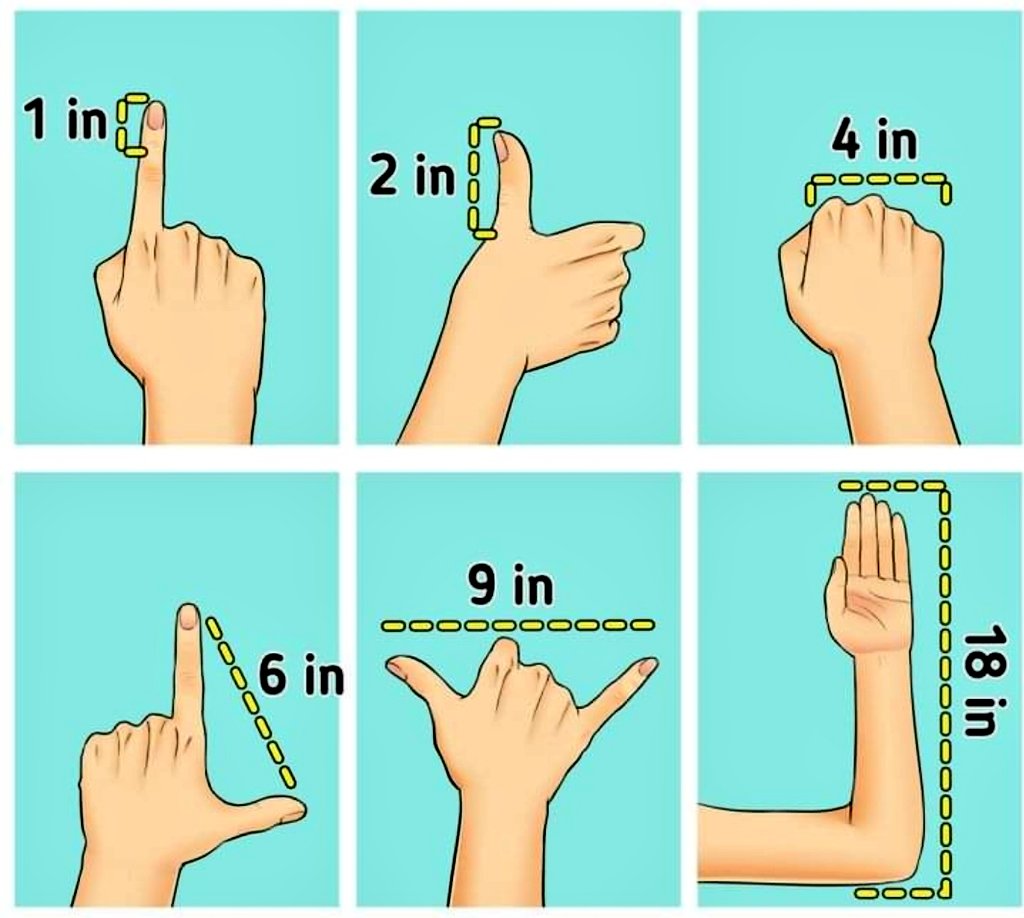 1 in

2 in

4 in

6 in

9 in

18 in