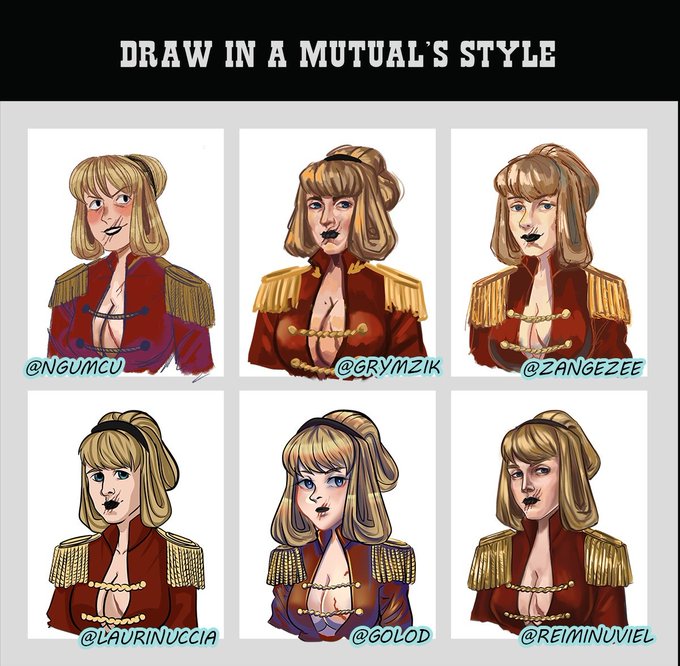 DRAW IN A MUTUAL'S STYLE

@NGUMCU

@GRYMZIK

@ZANGEZEE

@LAURINUCCIA

@GOLOD

@REIMINUVIEL