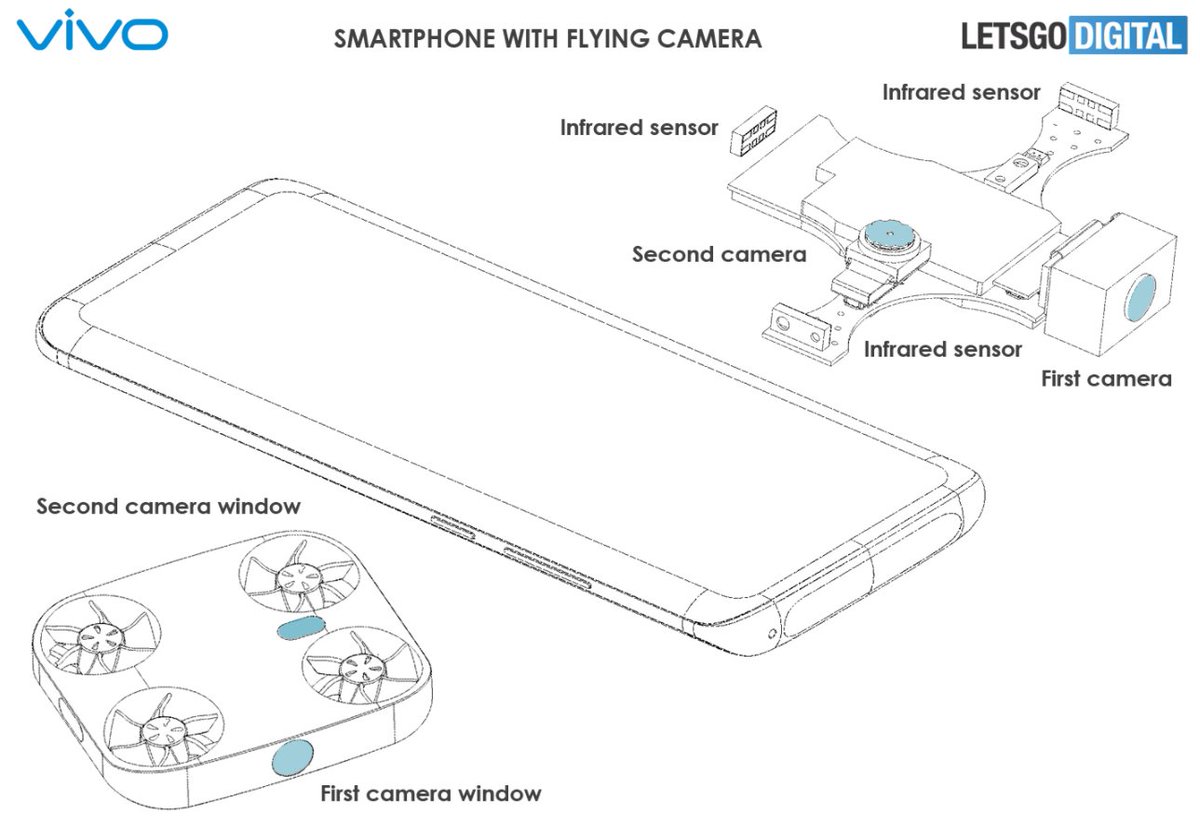 vivo

SMARTPHONE WITH FLYING CAMERA

LETSGO DIGITAL

Infrared sensor

Infrared sensor

Second camera

Infrared sensor

First camera

Second camera window

First camera window