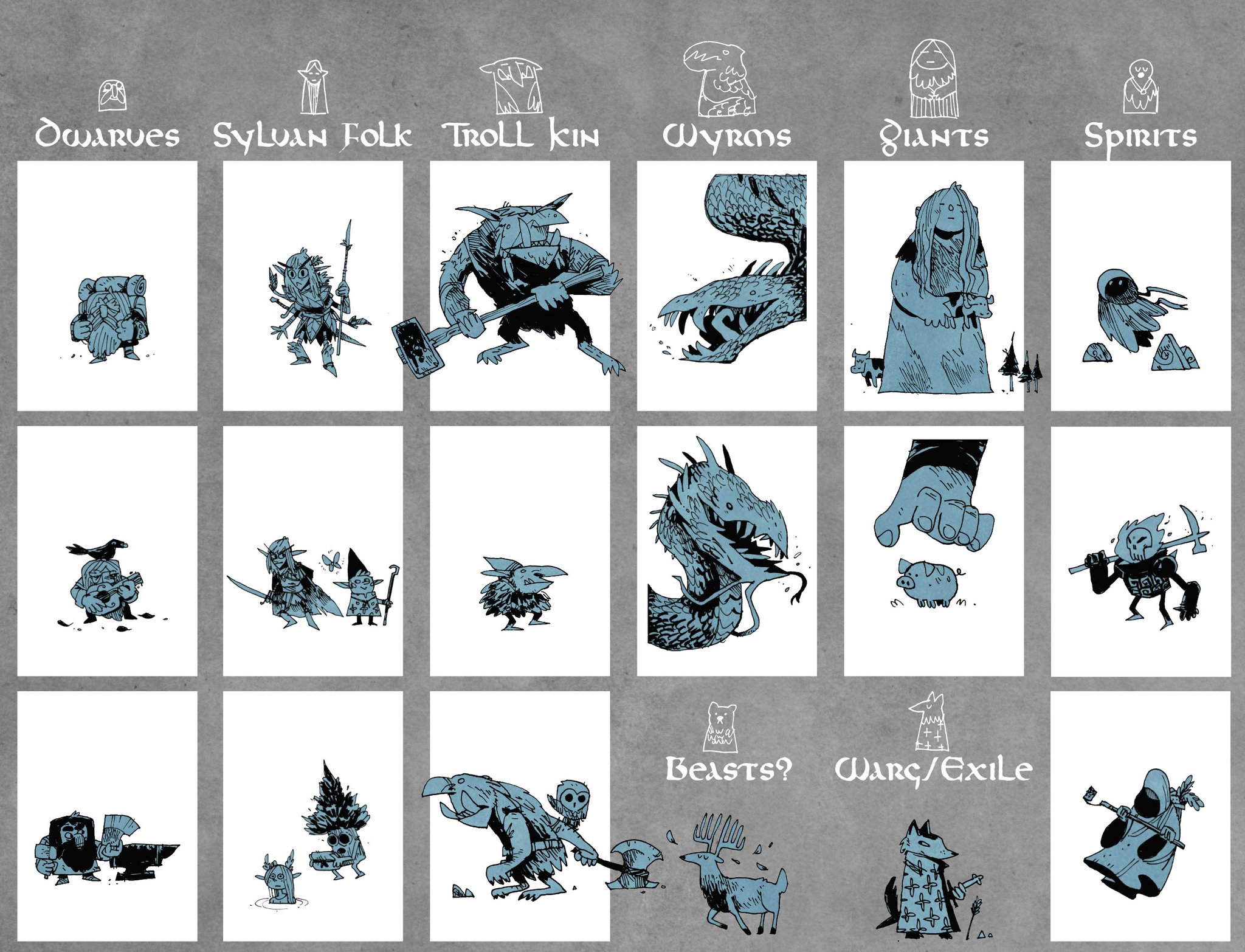 Dwarves
Sylvan Folk
Troll Kin
Wyrms
Giants
Spirits
Beasts?
Warg/Exile