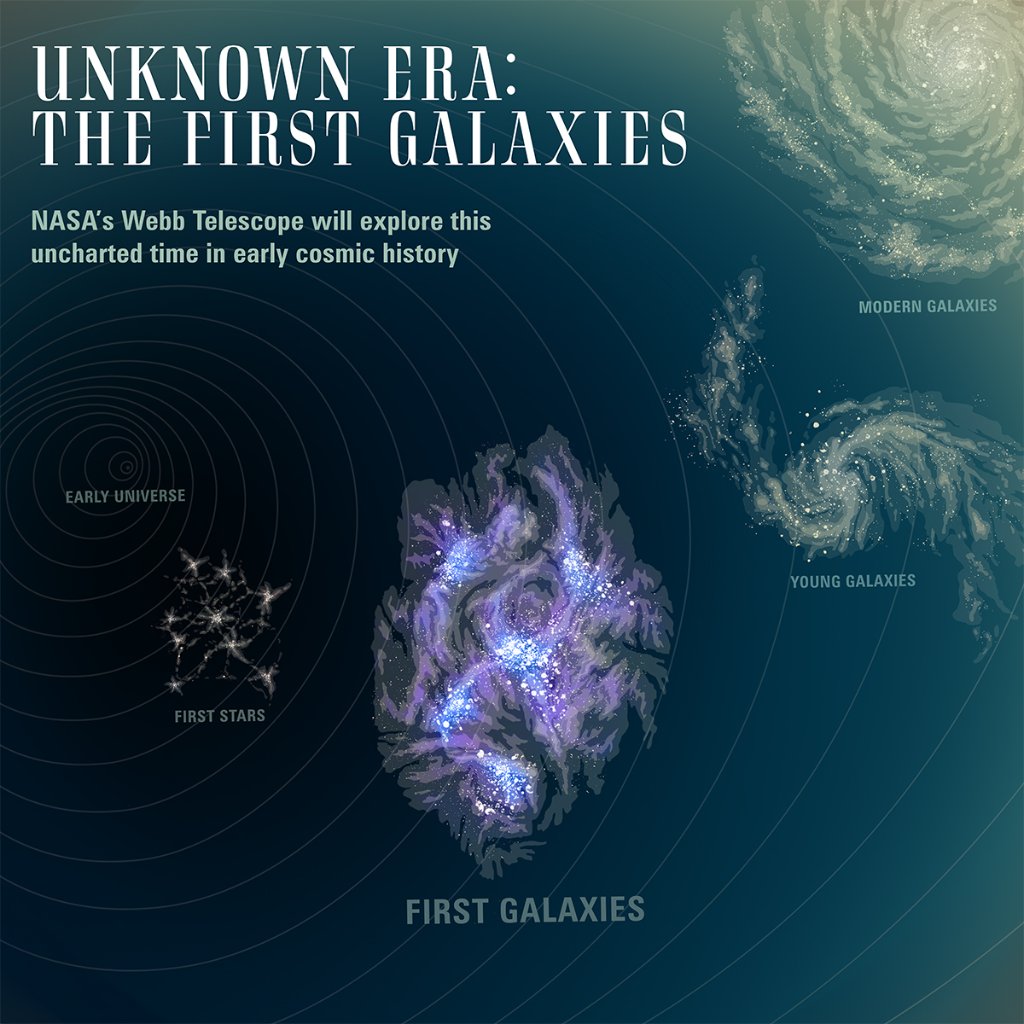 UNKNOWN ERA:
THE FIRST GALAXIES

NASA's Webb Telescope will explore this uncharted time in early cosmic history

MODERN GALAXIES

EARLY UNIVERSE

YOUNG GALAXIES

FIRST STARS

FIRST GALAXIES