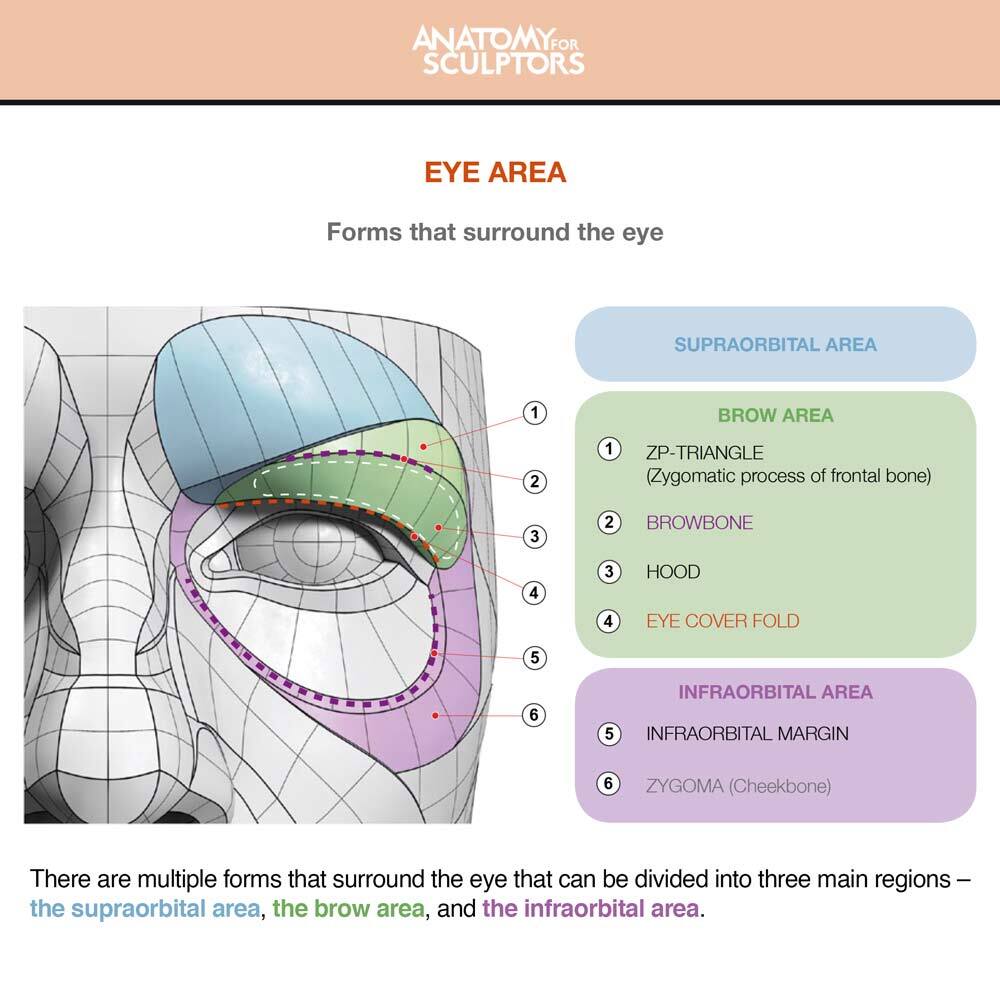 ANATOMY FOR SCULPTORS

EYE AREA

Forms that surround the eye

1
2
3
4
5
6

SUPRAORBITAL AREA

BROW AREA

1 ZP-TRIANGLE (Zygomatic process of frontal bone)

2 BROWBONE

3 HOOD

4 EYE COVER FOLD

INFRAORBITAL AREA

5 INFRAORBITAL MARGIN

6 ZYGOMA (Cheekbone)

There are multiple forms that surround the eye that can be divided into three main regions – the supraorbital area, the brow area, and the infraorbital area.