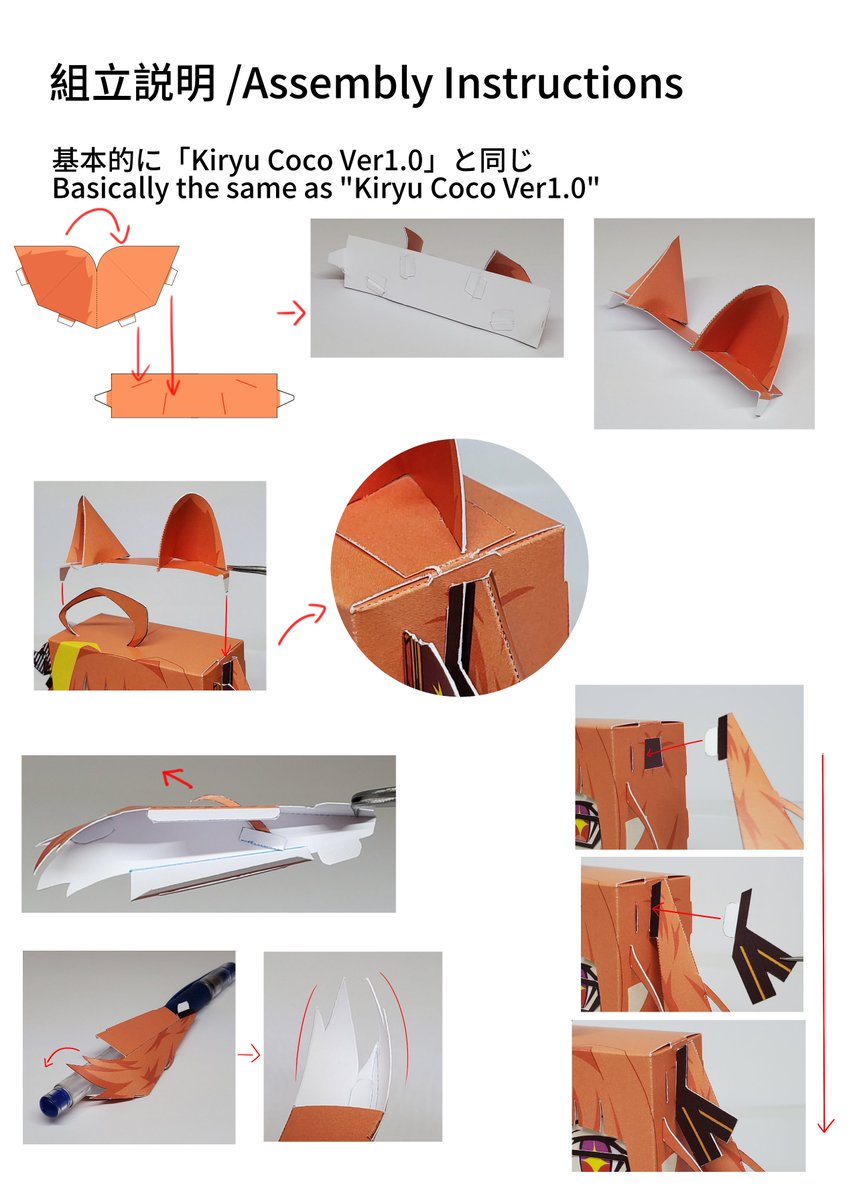 組立説明 /Assembly Instructions

基本的に「Kiryu Coco Ver1.0」と同じ
Basically the same as "Kiryu Coco Ver1.0"