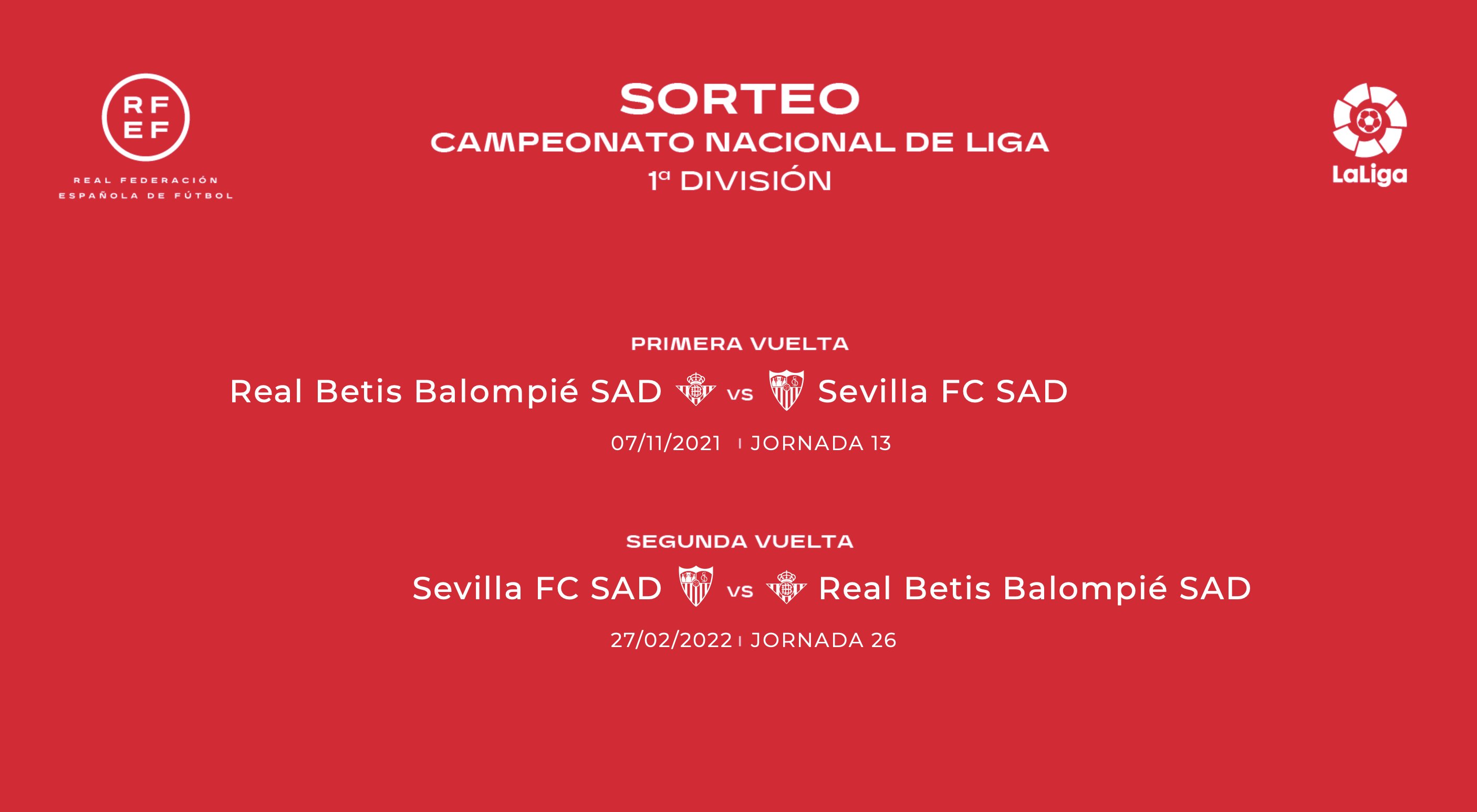 RF
EF

REAL FEDERACIÓN
ESPAÑOLA DE FÚTBOL

SORTEO
CAMPEONATO NACIONAL DE LIGA
1ª DIVISIÓN

LaLiga

PRIMERA VUELTA

Real Betis Balompié SAD vs Sevilla FC SAD

07/11/2021 | JORNADA 13

SEGUNDA VUELTA

Sevilla FC SAD vs Real Betis Balompié SAD

27/02/2022 | JORNADA 26