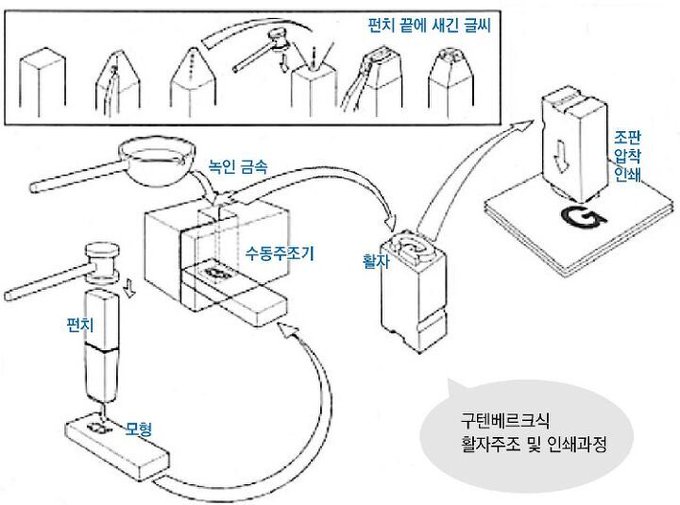 펀치 끝에 새긴 글씨

녹인 금속

조판
압착
인쇄

G

수동주조기

활자

펀치

모형

구텐베르크식
활자주조 및 인쇄과정