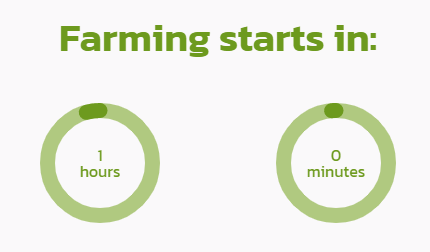 Farming starts in:

1
hours

0
minutes