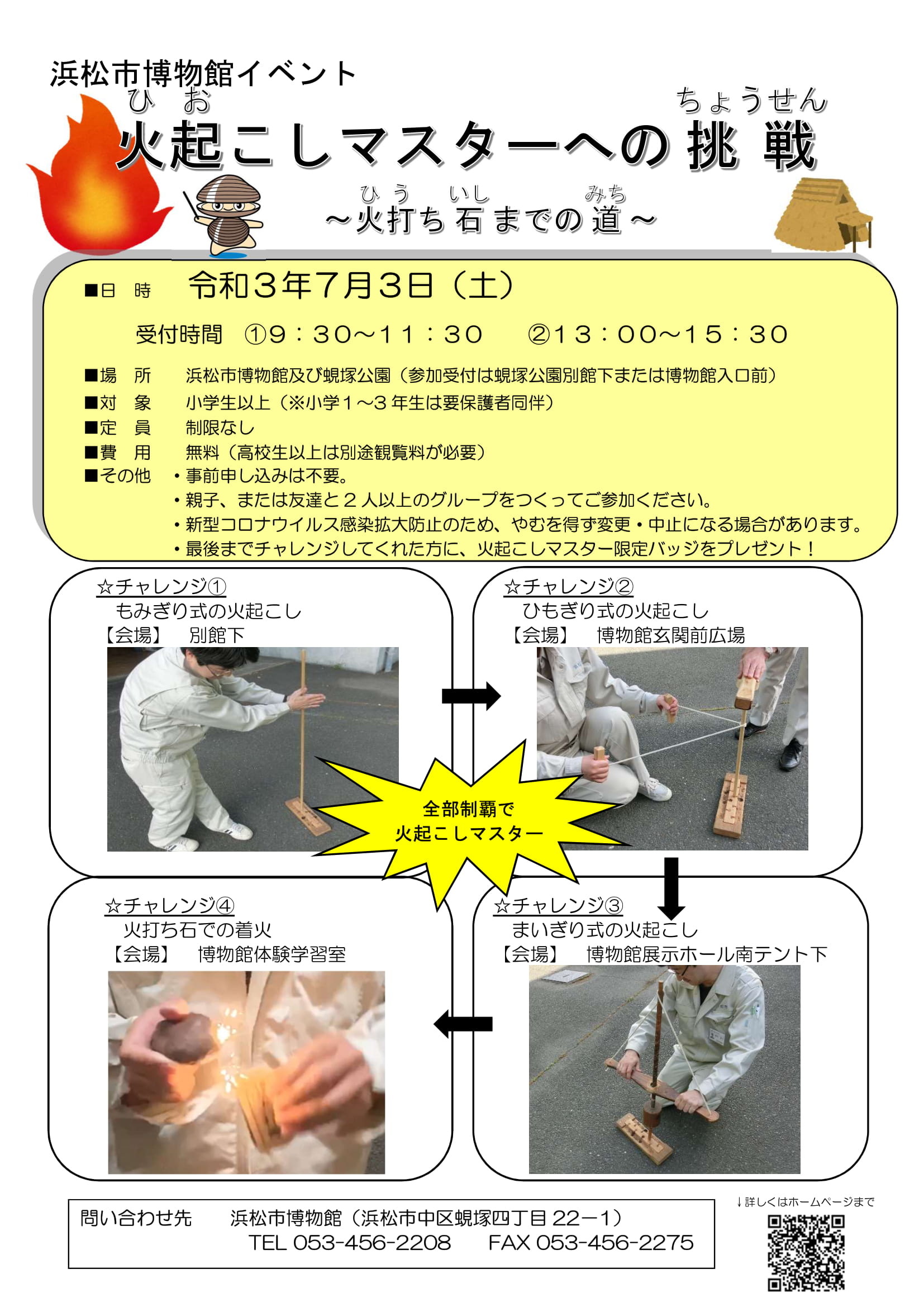 浜松市博物館イベント

ひ お ちょうせん
火起こしマスターへの挑戦

ひ う いし みち
～火打ち石までの道～

■日 時 令和３年７月３日（土）

受付時間 ①９：３０～１１：３０ ②１３：００～１５：３０

■場 所 浜松市博物館及び蜆塚公園（参加受付は蜆塚公園別館下または博物館入口前）
■対 象 小学生以上（※小学１～３年生は要保護者同伴）
■定 員 制限なし
■費 用 無料（高校生以上は別途観覧料が必要）
■その他 ・事前申し込みは不要。
・親子、または友達と２人以上のグループをつくってご参加ください。
・新型コロナウイルス感染拡大防止のため、やむを得ず変更・中止になる場合があります。
・最後までチャレンジしてくれた方に、火起こしマスター限定バッジをプレゼント！

☆チャレンジ①
もみぎり式の火起こし
【会場】 別館下

☆チャレンジ②
ひもぎり式の火起こし
【会場】 博物館玄関前広場

全部制覇で
火起こしマスター

☆チャレンジ④
火打ち石での着火
【会場】 博物館体験学習室

☆チャレンジ③
まいぎり式の火起こし
【会場】 博物館展示ホール南テント下

問い合わせ先 浜松市博物館（浜松市中区蜆塚四丁目 22－1）
TEL 053-456-2208 FAX 053-456-2275

↓詳しくはホームページまで