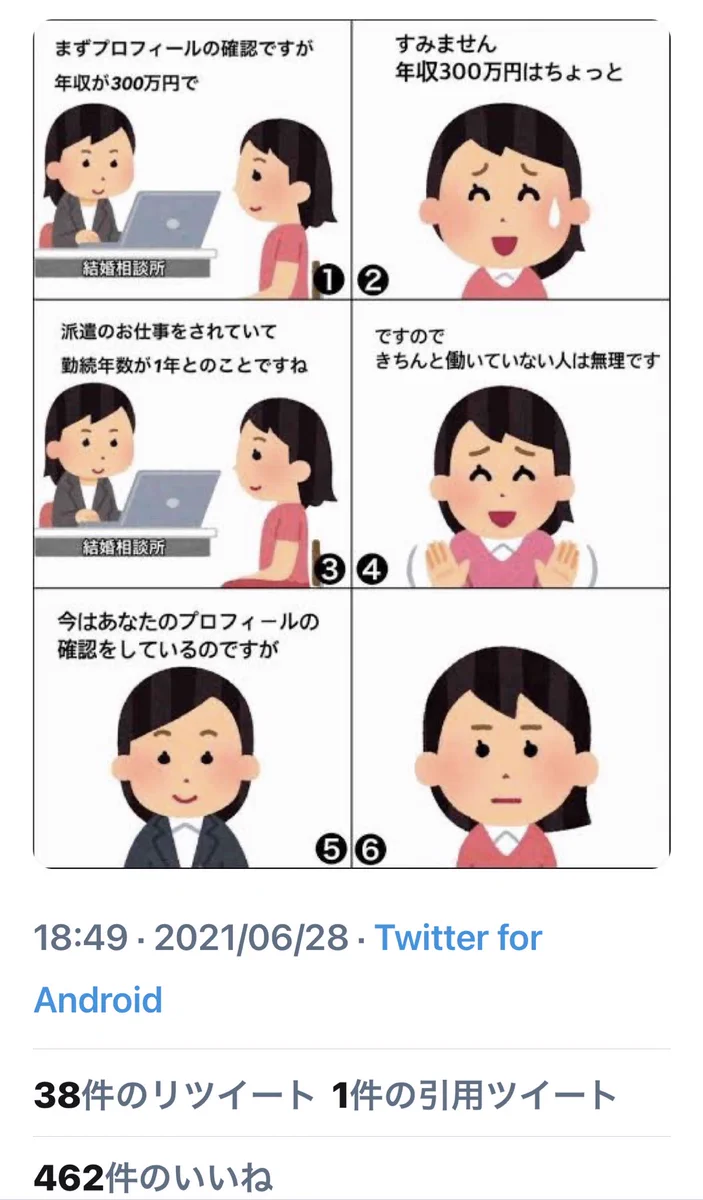 まずプロフィールの確認ですが
年収が300万円で

結婚相談所

❶

すみません
年収300万円はちょっと

❷

派遣のお仕事をされていて
勤続年数が1年とのことですね

結婚相談所

❸

ですので
きちんと働いていない人は無理です

❹

今はあなたのプロフィールの
確認をしているのですが

❺

❻

18:49 · 2021/06/28 · Twitter for Android

38件のリツイート 1件の引用ツイート

462件のいいね