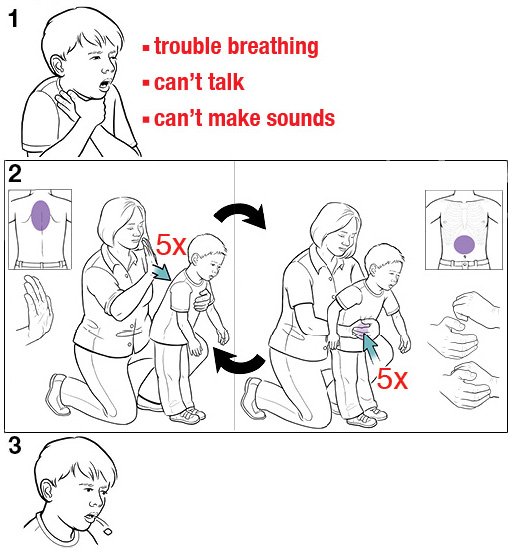 1

▪ trouble breathing
▪ can't talk
▪ can't make sounds

2

5x

5x

3