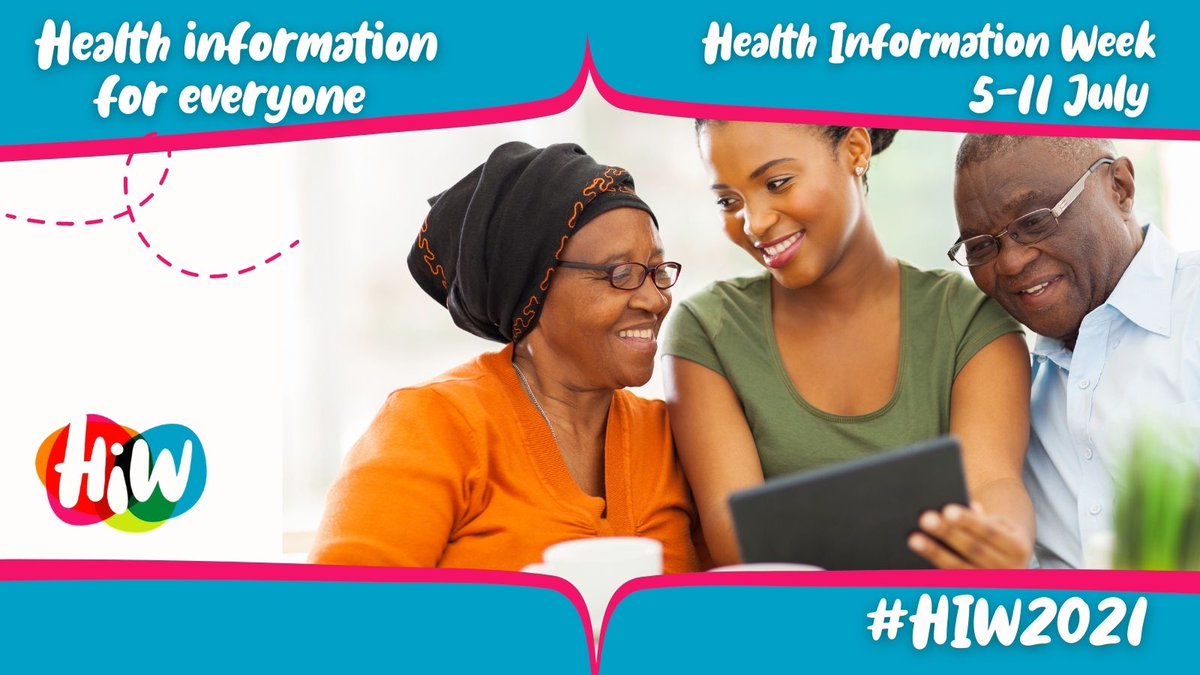 Health information for everyone

Health Information Week
5-11 July

HiW

#HIW2021