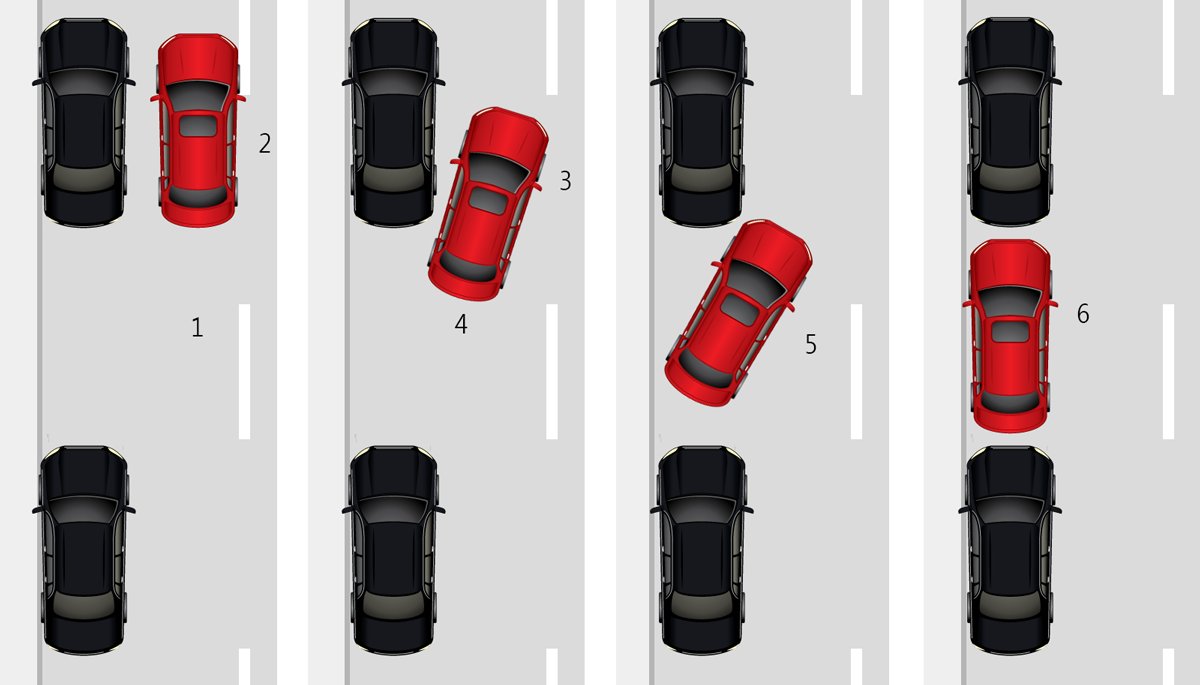 2

1

3

4

5

6