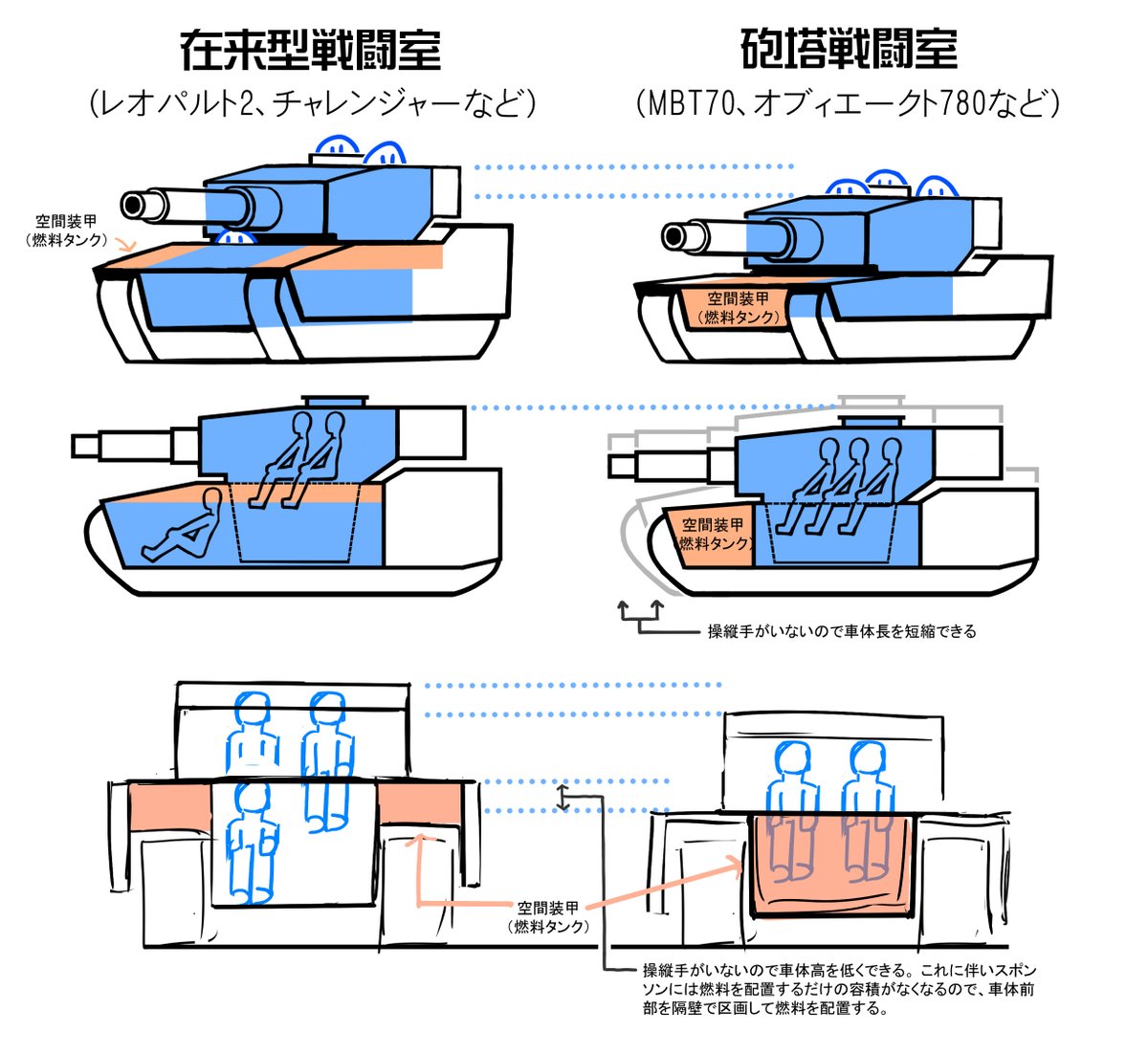 在来型戦闘室
（レオパルト2、チャレンジャーなど）

砲塔戦闘室
（MBT70、オブィエークト780など）

空間装甲
（燃料タンク）

空間装甲
（燃料タンク）

空間装甲
（燃料タンク）

操縦手がいないので車体長を短縮できる

空間装甲
（燃料タンク）

操縦手がいないので車体高を低くできる。これに伴いスポンソンには燃料を配置するだけの容積がなくなるので、車体前部を隔壁で区画して燃料を配置する。