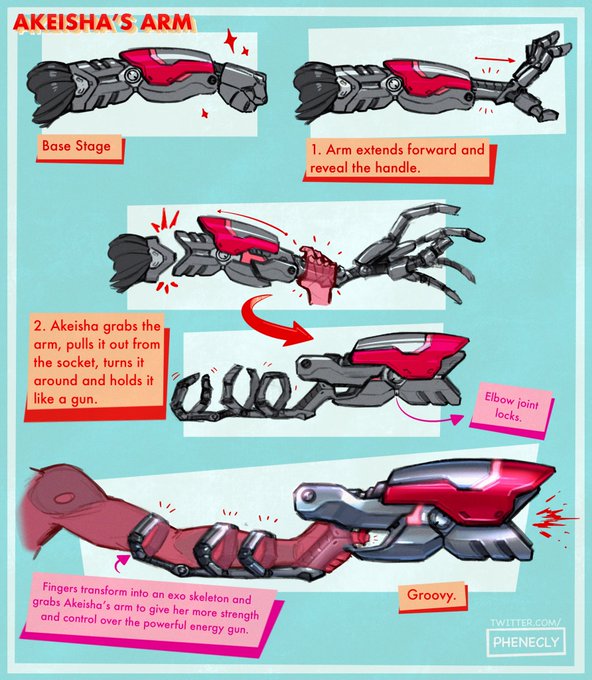 AKEISHA'S ARM

Base Stage

1. Arm extends forward and reveal the handle.

2. Akeisha grabs the arm, pulls it out from the socket, turns it around and holds it like a gun.

Elbow joint locks.

Fingers transform into an exo skeleton and grabs Akeisha's arm to give her more strength and control over the powerful energy gun.

Groovy.

TWITTER.COM/
PHENECLY