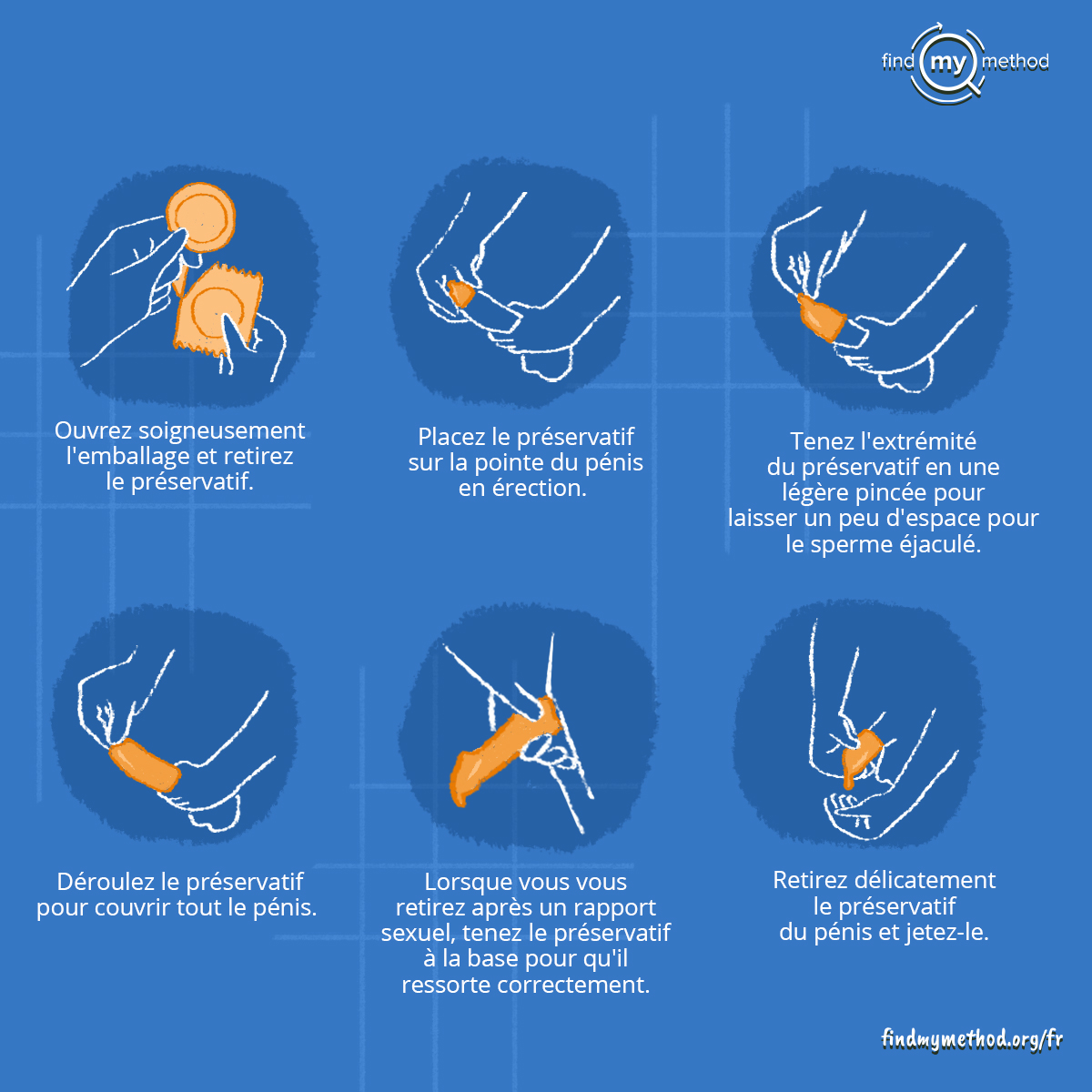 find my method

Ouvrez soigneusement l'emballage et retirez le préservatif.

Placez le préservatif sur la pointe du pénis en érection.

Tenez l'extrémité du préservatif en une légère pincée pour laisser un peu d'espace pour le sperme éjaculé.

Déroulez le préservatif pour couvrir tout le pénis.

Lorsque vous vous retirez après un rapport sexuel, tenez le préservatif à la base pour qu'il ressorte correctement.

Retirez délicatement le préservatif du pénis et jetez-le.

findmymethod.org/fr