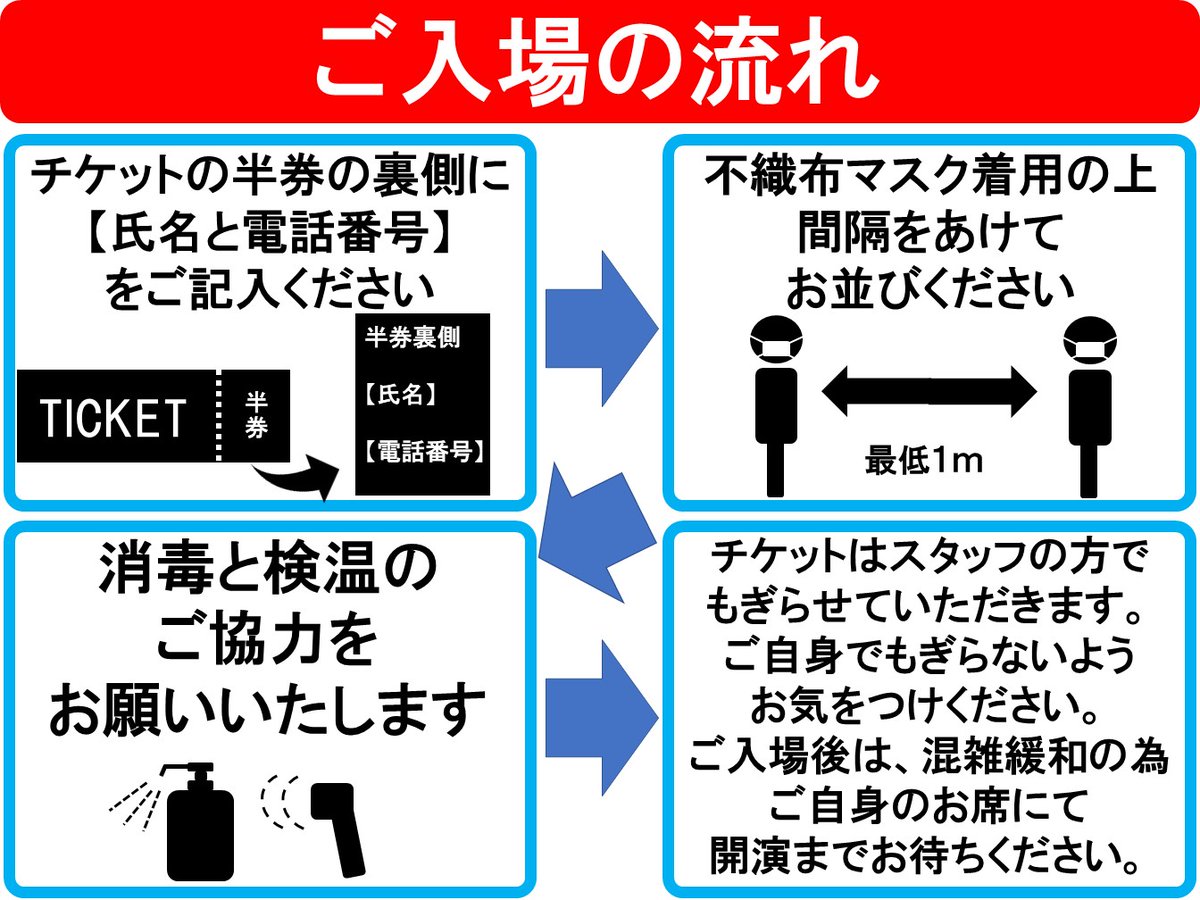 ご入場の流れ

チケットの半券の裏側に
【氏名と電話番号】
をご記入ください

TICKET
半券

半券裏側
【氏名】
【電話番号】

不織布マスク着用の上
間隔をあけて
お並びください

最低1m

消毒と検温の
ご協力を
お願いいたします

チケットはスタッフの方で
もぎらせていただきます。
ご自身でもぎらないよう
お気をつけください。
ご入場後は、混雑緩和の為
ご自身のお席にて
開演までお待ちください。