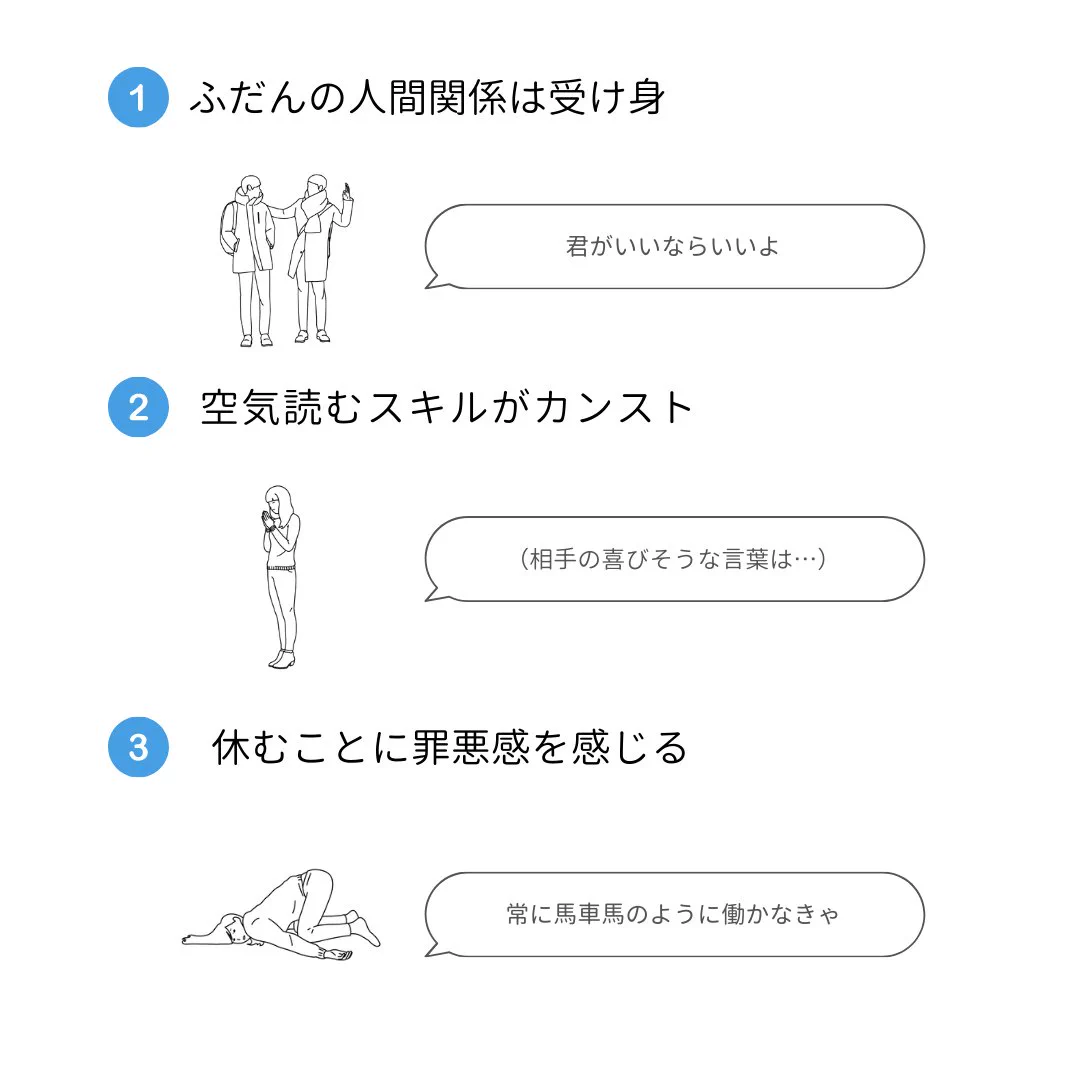 1 ふだんの人間関係は受け身

君がいいならいいよ

2 空気読むスキルがカンスト

（相手の喜びそうな言葉は…）

3 休むことに罪悪感を感じる

常に馬車馬のように働かなきゃ