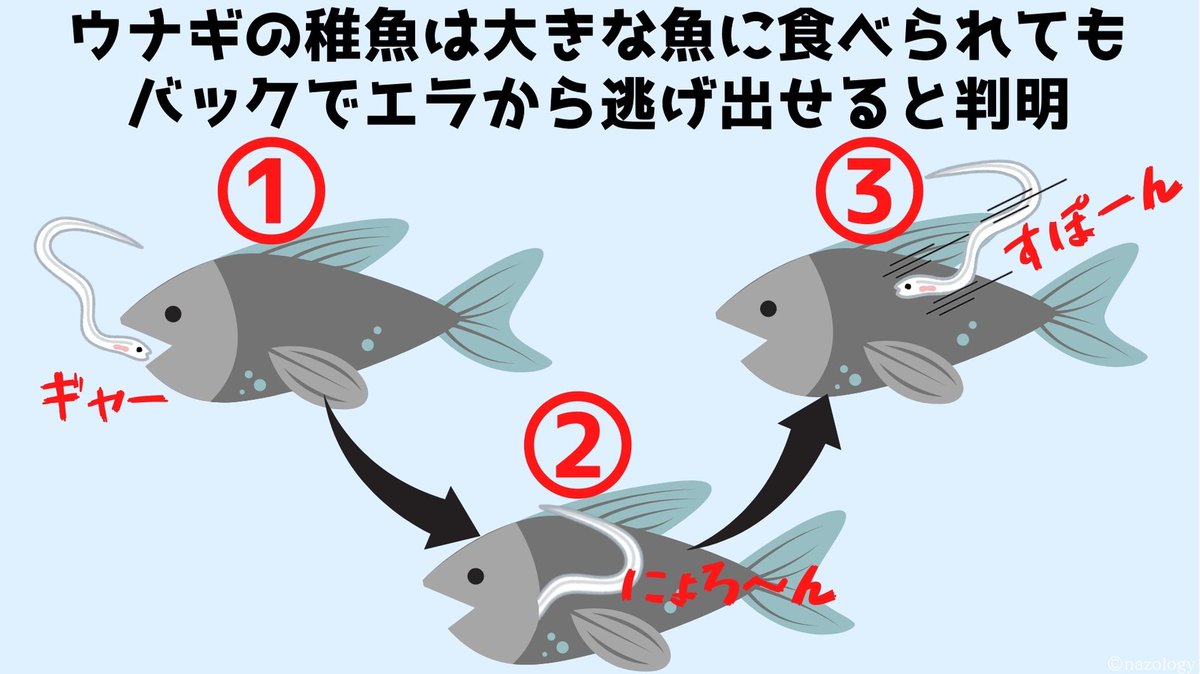 ウナギの稚魚は大きな魚に食べられてもバックでエラから逃げ出せると判明

①

ギャー

②

にょろ〜ん

③

すぽーん

©nazology