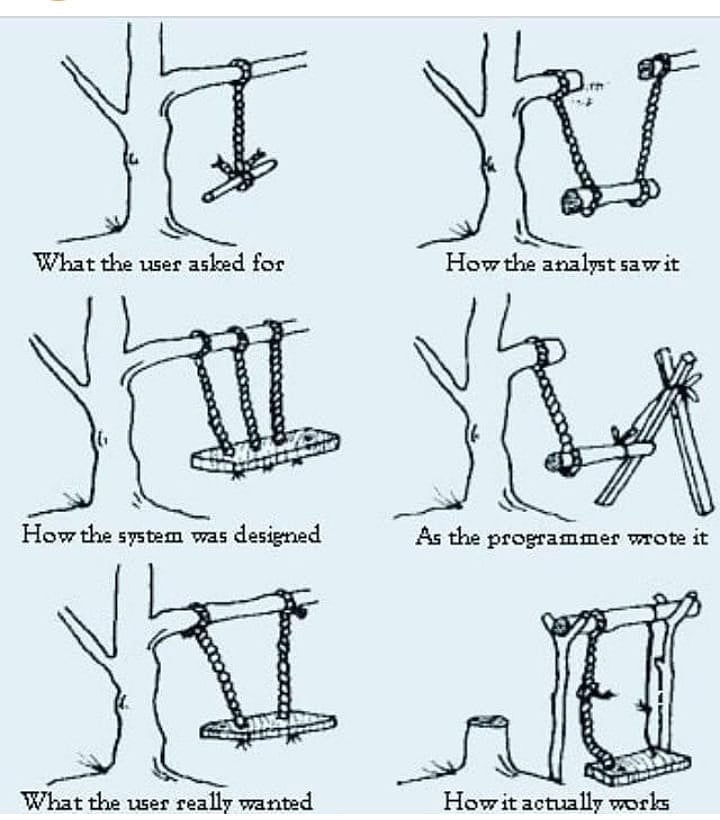 What the user asked for

How the analyst saw it

How the system was designed

As the programmer wrote it

What the user really wanted

How it actually works