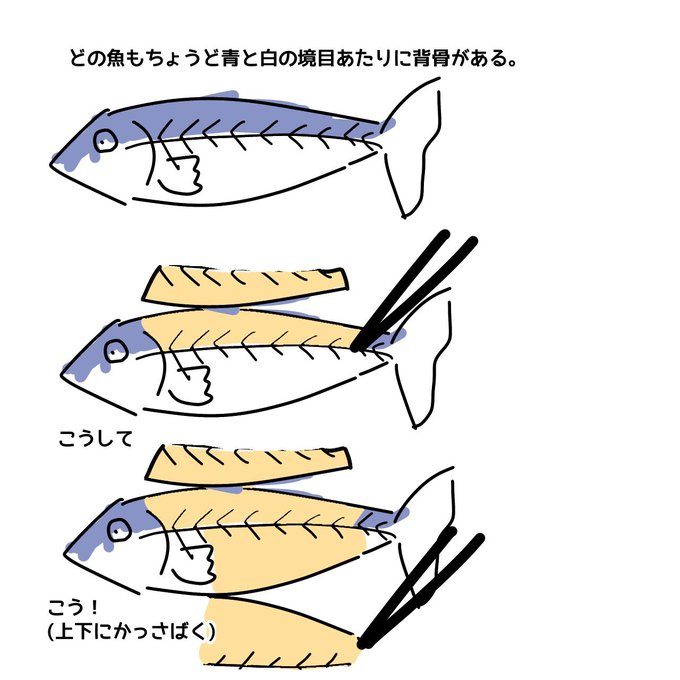 どの魚もちょうど青と白の境目あたりに背骨がある。

こうして

こう！
(上下にかっさばく)