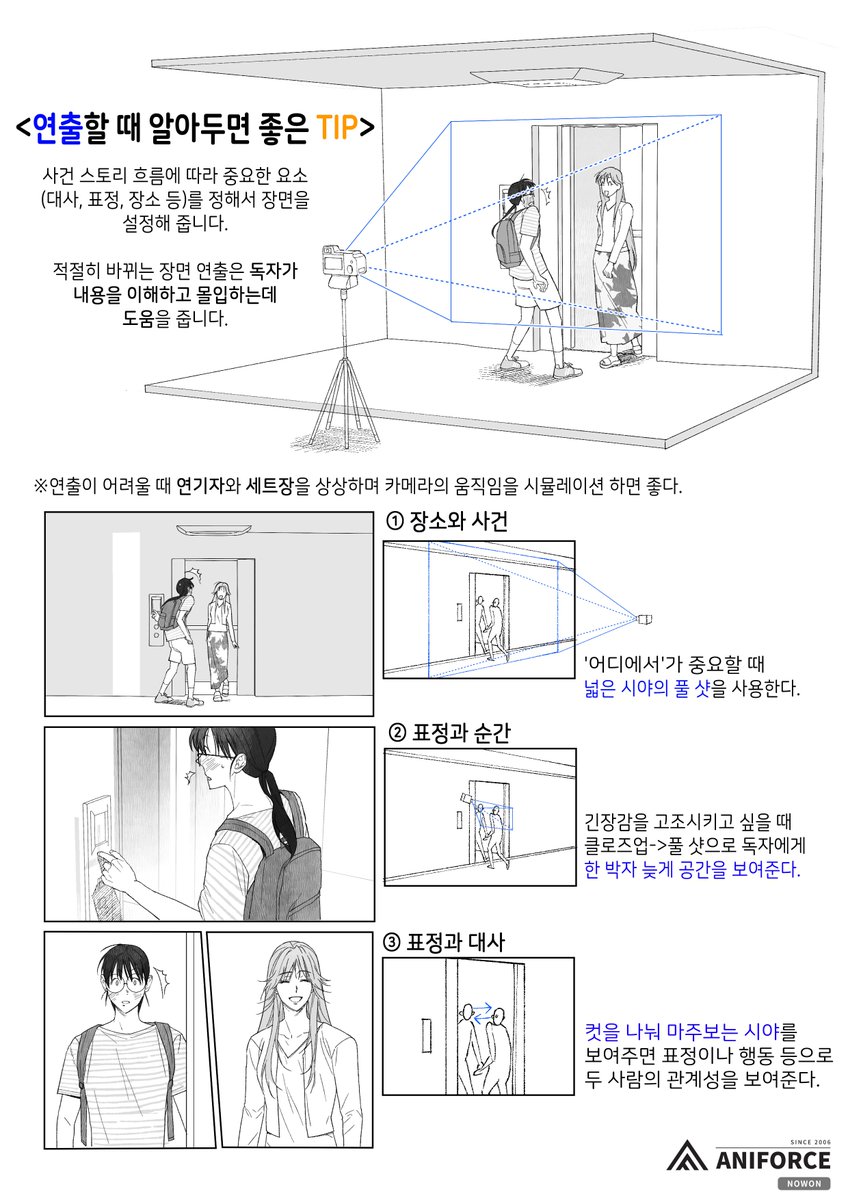 <연출할 때 알아두면 좋은 TIP>

사건 스토리 흐름에 따라 중요한 요소 (대사, 표정, 장소 등)를 정해서 장면을 설정해 줍니다.

적절히 바뀌는 장면 연출은 독자가 내용을 이해하고 몰입하는데 도움을 줍니다.

※연출이 어려울 때 연기자와 세트장을 상상하며 카메라의 움직임을 시뮬레이션 하면 좋다.

① 장소와 사건

'어디에서'가 중요할 때 넓은 시야의 풀 샷을 사용한다.

② 표정과 순간

긴장감을 고조시키고 싶을 때 클로즈업->풀 샷으로 독자에게 한 박자 늦게 공간을 보여준다.

③ 표정과 대사

컷을 나눠 마주보는 시야를 보여주면 표정이나 행동 등으로 두 사람의 관계성을 보여준다.

SINCE 2006
ANIFORCE
NOWON