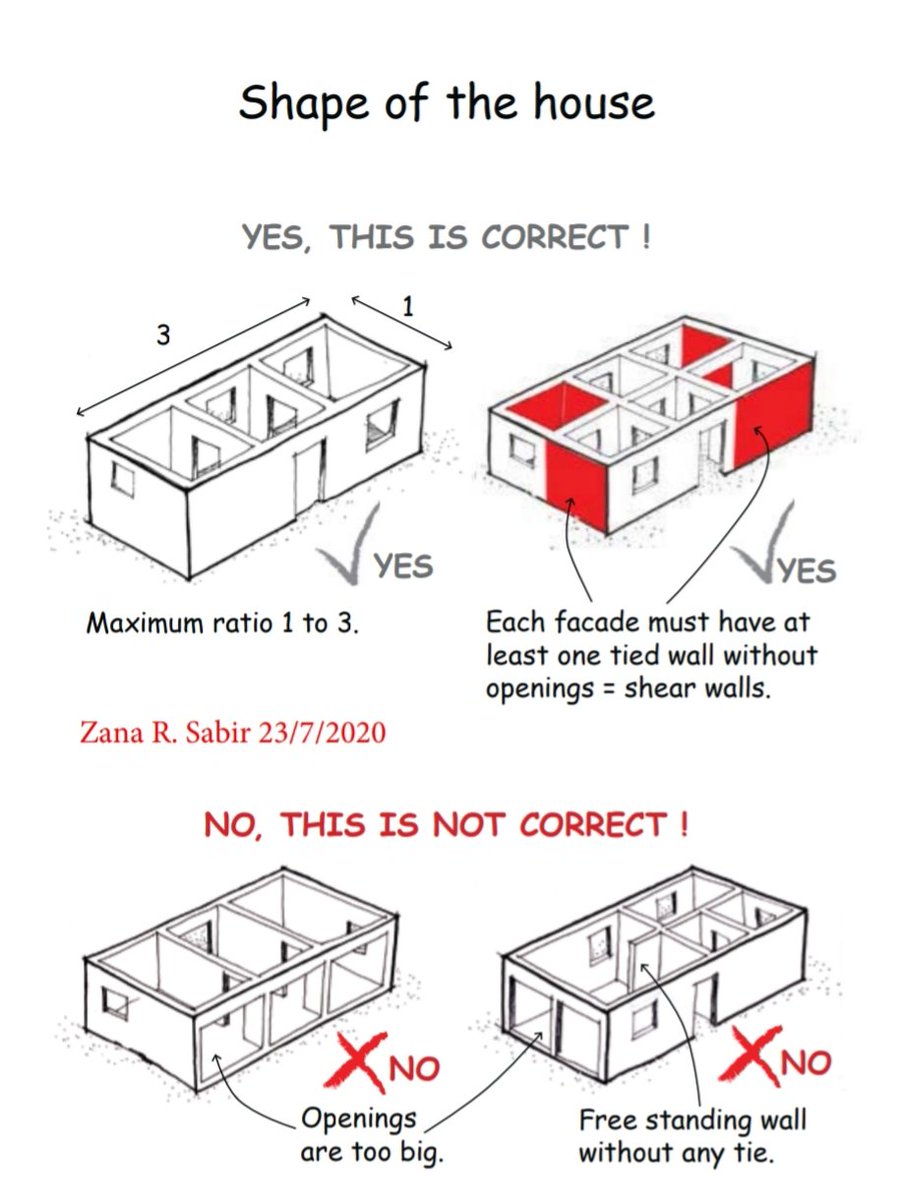 Shape of the house

YES, THIS IS CORRECT !

3

1

YES

YES

Maximum ratio 1 to 3.

Each facade must have at least one tied wall without openings = shear walls.

Zana R. Sabir 23/7/2020

NO, THIS IS NOT CORRECT !

NO

NO

Openings are too big.

Free standing wall without any tie.