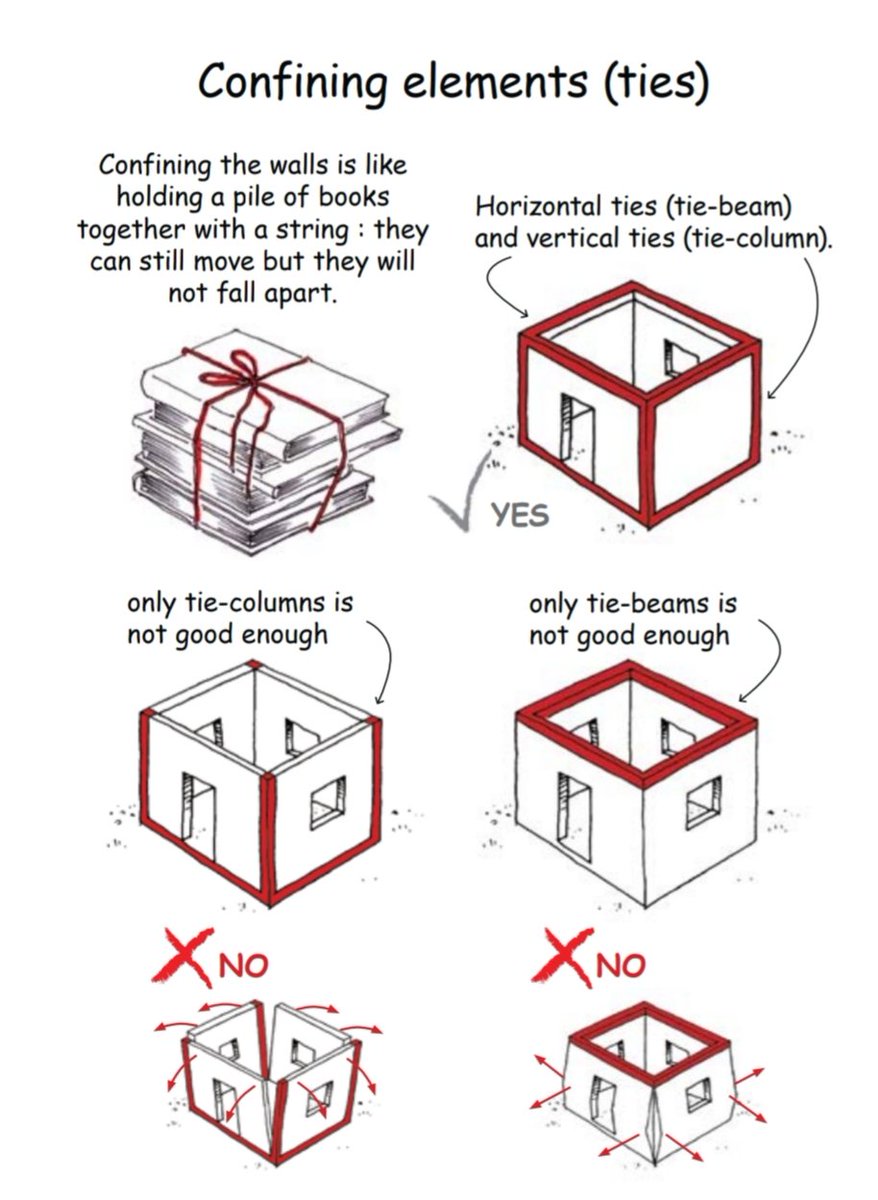 Confining elements (ties)

Confining the walls is like holding a pile of books together with a string : they can still move but they will not fall apart.

Horizontal ties (tie-beam) and vertical ties (tie-column).

YES

only tie-columns is not good enough

only tie-beams is not good enough

NO

NO