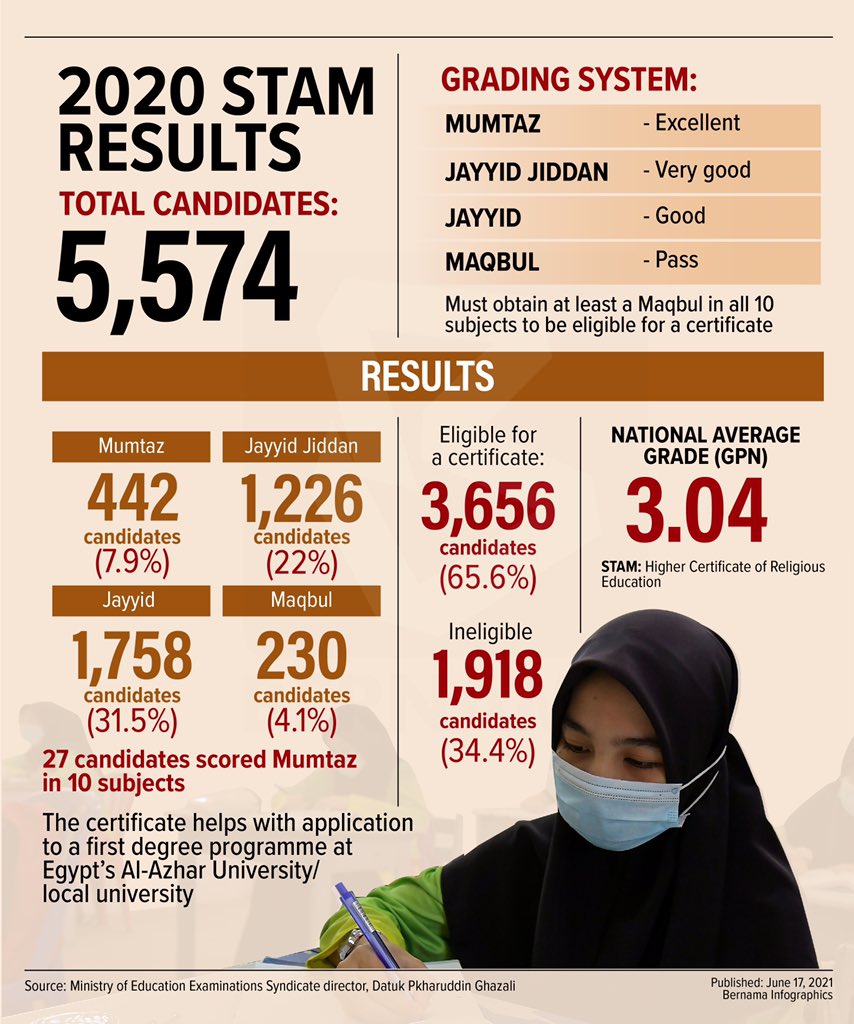 2020 STAM RESULTS

TOTAL CANDIDATES:

5,574

GRADING SYSTEM:

| MUMTAZ | - Excellent |
|---|---|
| JAYYID JIDDAN | - Very good |
| JAYYID | - Good |
| MAQBUL | - Pass |

Must obtain at least a Maqbul in all 10 subjects to be eligible for a certificate

RESULTS

Mumtaz
442
candidates
(7.9%)

Jayyid Jiddan
1,226
candidates
(22%)

Jayyid
1,758
candidates
(31.5%)

Maqbul
230
candidates
(4.1%)

27 candidates scored Mumtaz in 10 subjects

The certificate helps with application to a first degree programme at Egypt's Al-Azhar University/ local university

Eligible for a certificate:
3,656
candidates
(65.6%)

Ineligible
1,918
candidates
(34.4%)

NATIONAL AVERAGE GRADE (GPN)
3.04

STAM: Higher Certificate of Religious Education

Source: Ministry of Education Examinations Syndicate director, Datuk Pkharuddin Ghazali

Published: June 17, 2021
Bernama Infographics