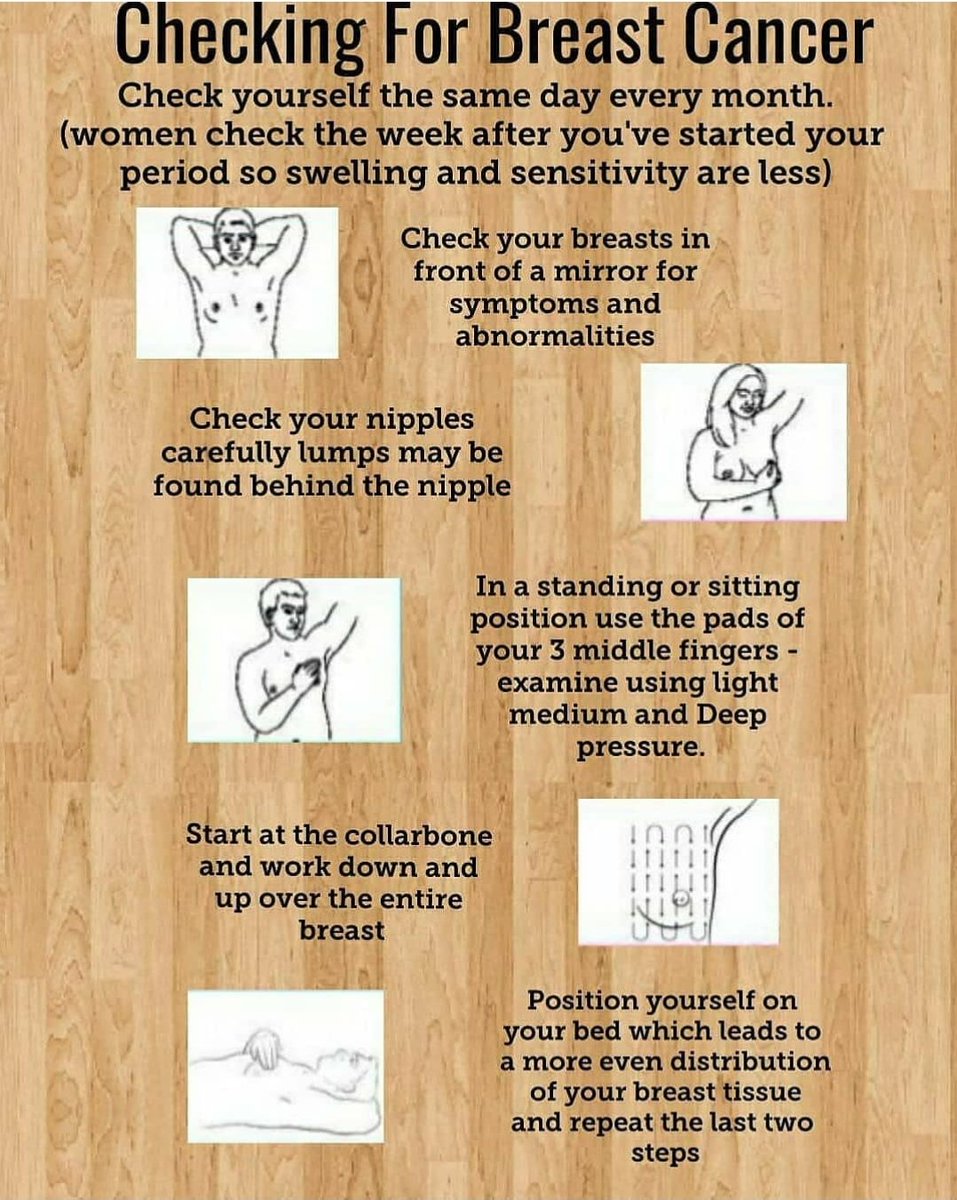 Checking For Breast Cancer

Check yourself the same day every month. (women check the week after you've started your period so swelling and sensitivity are less)

Check your breasts in front of a mirror for symptoms and abnormalities

Check your nipples carefully lumps may be found behind the nipple

In a standing or sitting position use the pads of your 3 middle fingers - examine using light medium and Deep pressure.

Start at the collarbone and work down and up over the entire breast

Position yourself on your bed which leads to a more even distribution of your breast tissue and repeat the last two steps