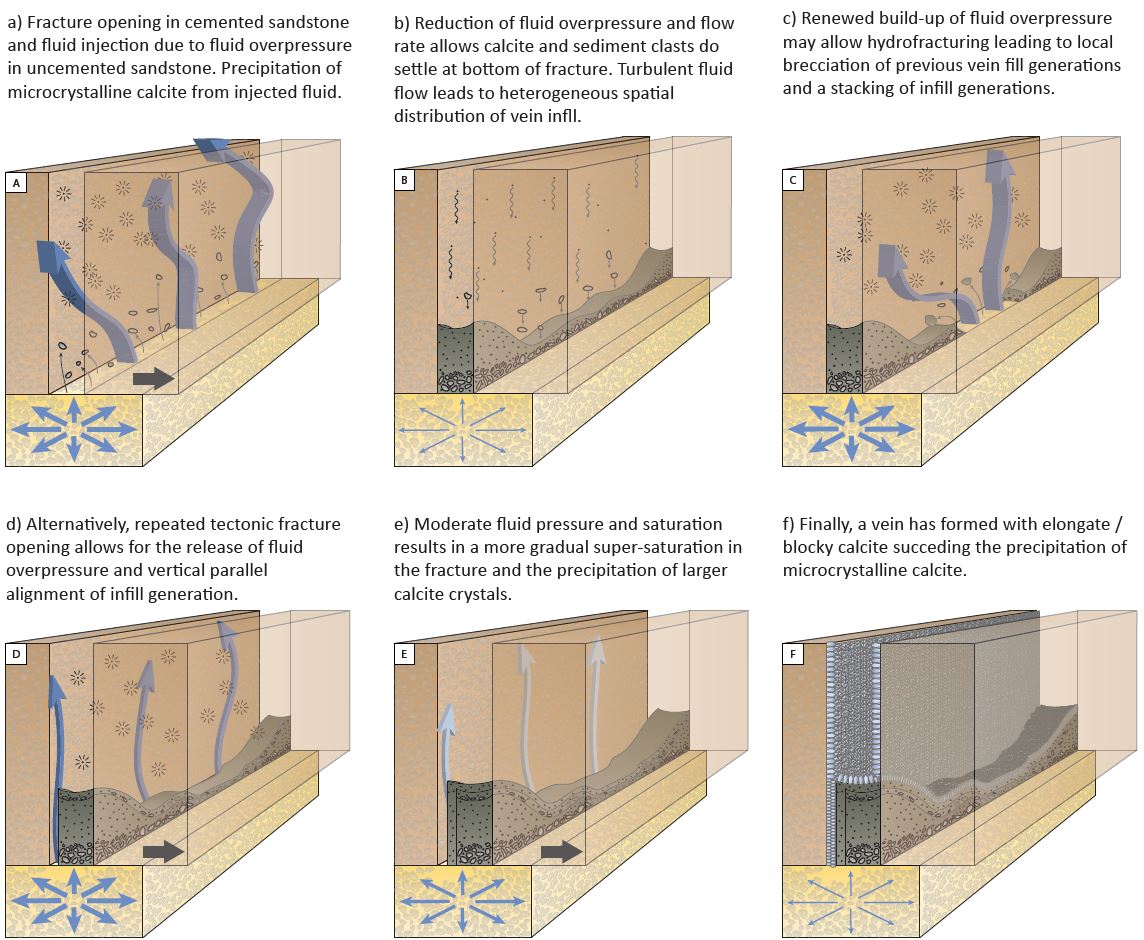 a) Fracture opening in cemented sandstone and fluid injection due to fluid overpressure in uncemented sandstone. Precipitation of microcrystalline calcite from injected fluid.

A

b) Reduction of fluid overpressure and flow rate allows calcite and sediment clasts do settle at bottom of fracture. Turbulent fluid flow leads to heterogeneous spatial distribution of vein infll.

B

c) Renewed build-up of fluid overpressure may allow hydrofracturing leading to local brecciation of previous vein fill generations and a stacking of infill generations.

C

d) Alternatively, repeated tectonic fracture opening allows for the release of fluid overpressure and vertical parallel alignment of infill generation.

D

e) Moderate fluid pressure and saturation results in a more gradual super-saturation in the fracture and the precipitation of larger calcite crystals.

E

f) Finally, a vein has formed with elongate / blocky calcite succeding the precipitation of microcrystalline calcite.

F