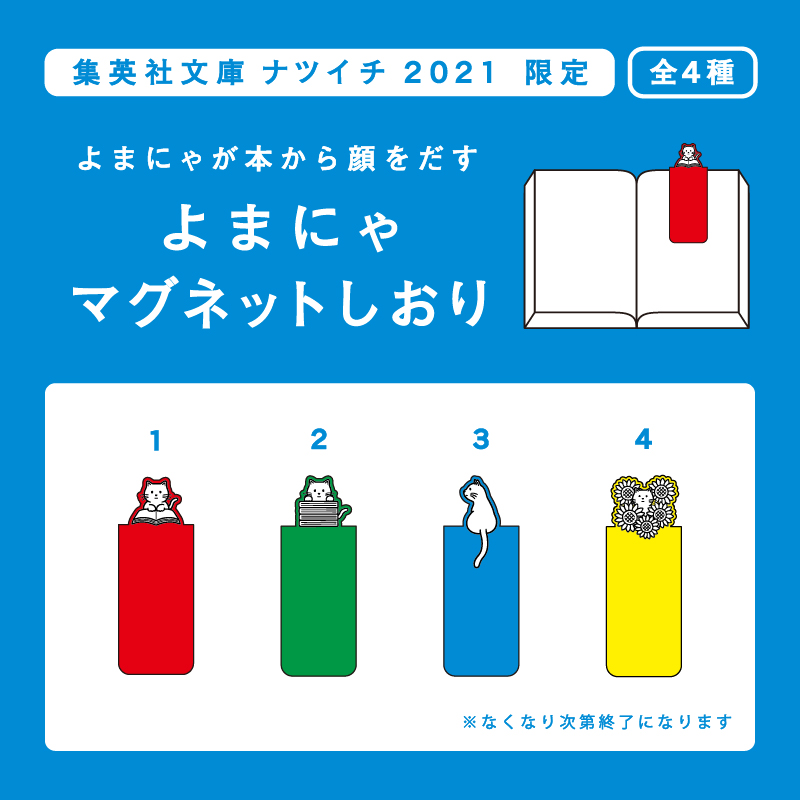 集英社文庫 ナツイチ 2021 限定

全4種

よまにゃが本から顔をだす

よまにゃ
マグネットしおり

1

2

3

4

※なくなり次第終了になります