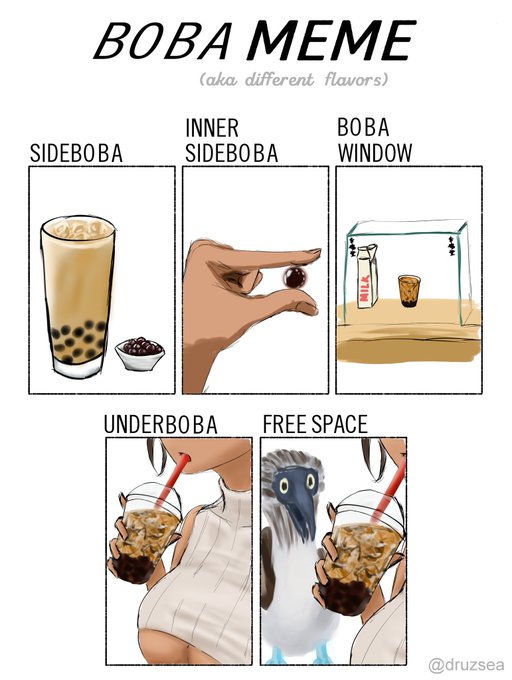 BOBA MEME
(aka different flavors)

SIDEBOBA

INNER SIDEBOBA

BOBA WINDOW

MILK

UNDERBOBA

FREE SPACE

@druzsea