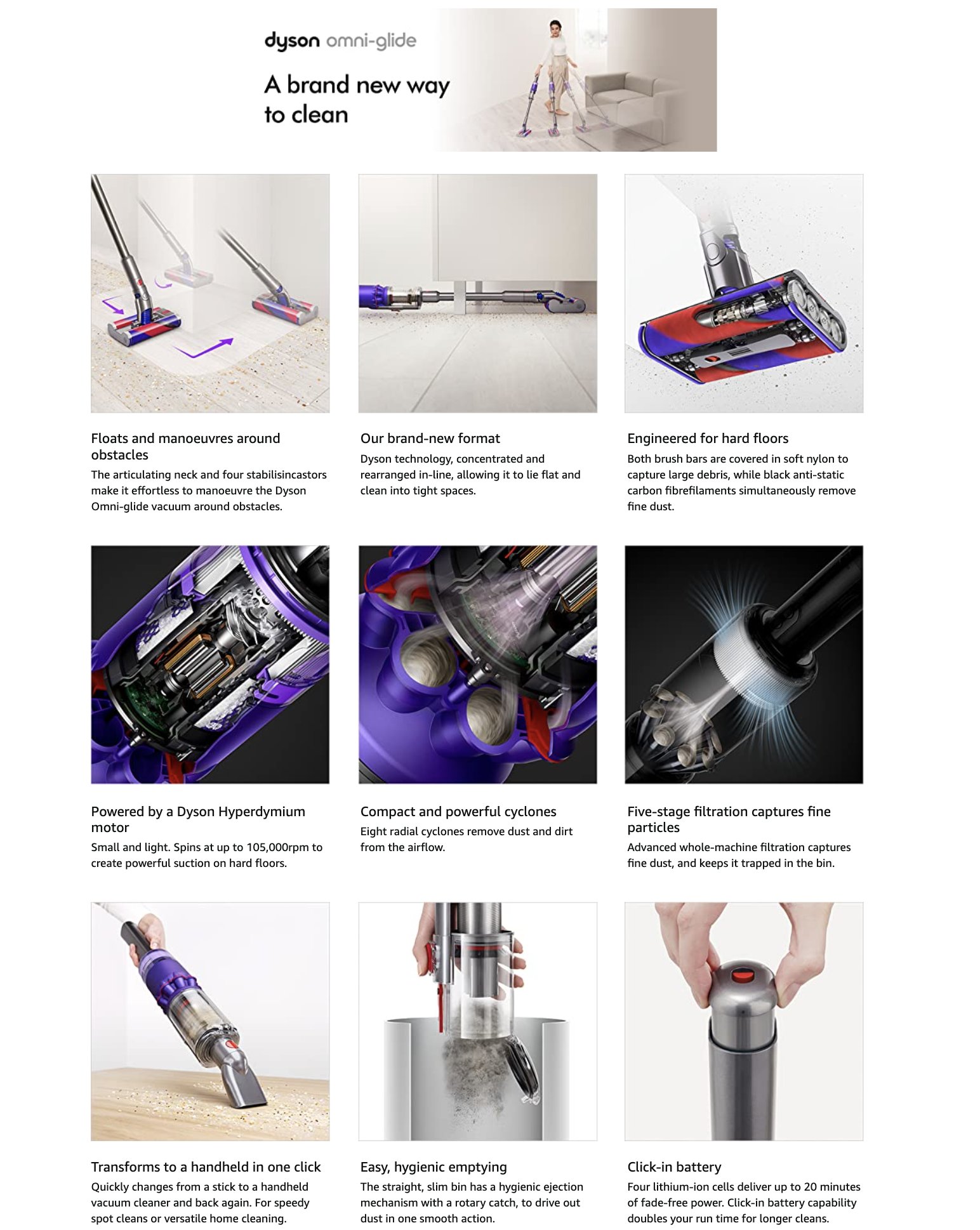 dyson omni-glide

A brand new way to clean

Floats and manoeuvres around obstacles

The articulating neck and four stabilisincastors make it effortless to manoeuvre the Dyson Omni-glide vacuum around obstacles.

Our brand-new format

Dyson technology, concentrated and rearranged in-line, allowing it to lie flat and clean into tight spaces.

Engineered for hard floors

Both brush bars are covered in soft nylon to capture large debris, while black anti-static carbon fibrefilaments simultaneously remove fine dust.

Powered by a Dyson Hyperdymium motor

Small and light. Spins at up to 105,000rpm to create powerful suction on hard floors.

Compact and powerful cyclones

Eight radial cyclones remove dust and dirt from the airflow.

Five-stage filtration captures fine particles

Advanced whole-machine filtration captures fine dust, and keeps it trapped in the bin.

Transforms to a handheld in one click

Quickly changes from a stick to a handheld vacuum cleaner and back again. For speedy spot cleans or versatile home cleaning.

Easy, hygienic emptying

The straight, slim bin has a hygienic ejection mechanism with a rotary catch, to drive out dust in one smooth action.

Click-in battery

Four lithium-ion cells deliver up to 20 minutes of fade-free power. Click-in battery capability doubles your run time for longer cleans.