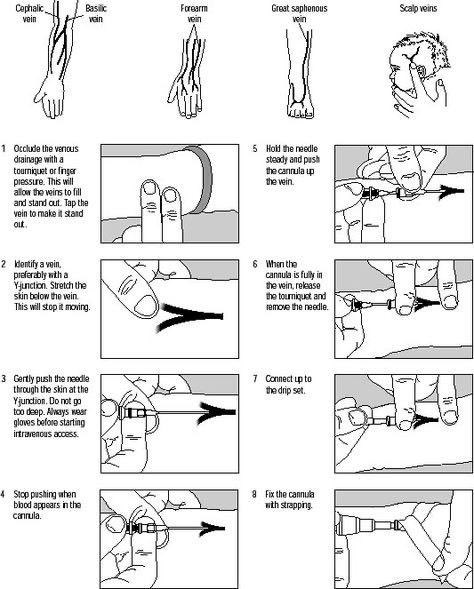 Cephalic vein

Basilic vein

Forearm vein

Great saphenous vein

Scalp veins

1 Occlude the venous drainage with a tourniquet or finger pressure. This will allow the veins to fill and stand out. Tap the vein to make it stand out.

2 Identify a vein, preferably with a Y-junction. Stretch the skin below the vein. This will stop it moving.

3 Gently push the needle through the skin at the Y-junction. Do not go too deep. Always wear gloves before starting intravenous access.

4 Stop pushing when blood appears in the cannula.

5 Hold the needle steady and push the cannula up the vein.

6 When the cannula is fully in the vein, release the tourniquet and remove the needle.

7 Connect up to the drip set.

8 Fix the cannula with strapping.