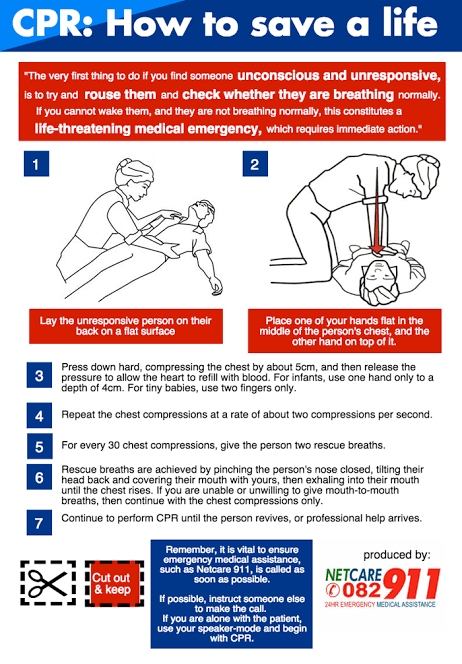 CPR: How to save a life

"The very first thing to do if you find someone unconscious and unresponsive, is to try and rouse them and check whether they are breathing normally. If you cannot wake them, and they are not breathing normally, this constitutes a life-threatening medical emergency, which requires immediate action."

1

2

Lay the unresponsive person on their back on a flat surface

Place one of your hands flat in the middle of the person's chest, and the other hand on top of it.

3 Press down hard, compressing the chest by about 5cm, and then release the pressure to allow the heart to refill with blood. For infants, use one hand only to a depth of 4cm. For tiny babies, use two fingers only.

4 Repeat the chest compressions at a rate of about two compressions per second.

5 For every 30 chest compressions, give the person two rescue breaths.

6 Rescue breaths are achieved by pinching the person's nose closed, tilting their head back and covering their mouth with yours, then exhaling into their mouth until the chest rises. If you are unable or unwilling to give mouth-to-mouth breaths, then continue with the chest compressions only.

7 Continue to perform CPR until the person revives, or professional help arrives.

Cut out & keep

Remember, it is vital to ensure emergency medical assistance, such as Netcare 911, is called as soon as possible.

If possible, instruct someone else to make the call.
If you are alone with the patient, use your speaker-mode and begin with CPR.

produced by:

NETCARE 082 911
24HR EMERGENCY MEDICAL ASSISTANCE