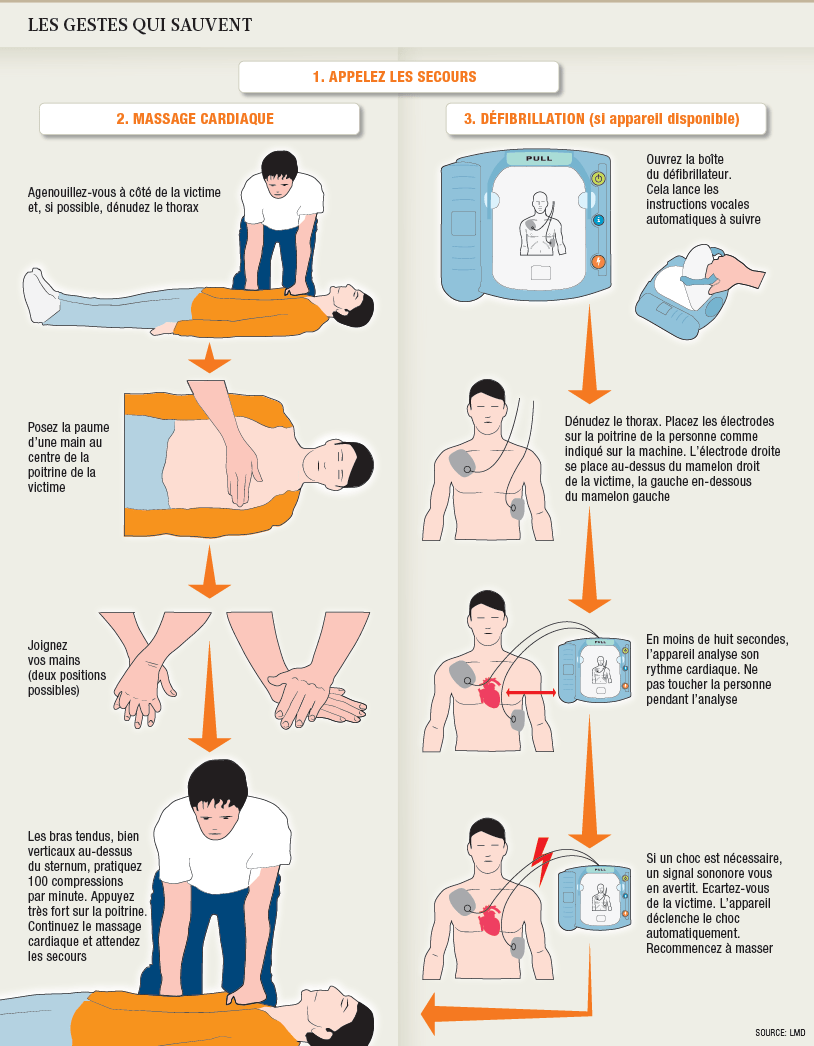 LES GESTES QUI SAUVENT

1. APPELEZ LES SECOURS

2. MASSAGE CARDIAQUE

Agenouillez-vous à côté de la victime et, si possible, dénudez le thorax

Posez la paume d'une main au centre de la poitrine de la victime

Joignez vos mains (deux positions possibles)

Les bras tendus, bien verticaux au-dessus du sternum, pratiquez 100 compressions par minute. Appuyez très fort sur la poitrine. Continuez le massage cardiaque et attendez les secours

3. DÉFIBRILLATION (si appareil disponible)

PULL

Ouvrez la boîte du défibrillateur. Cela lance les instructions vocales automatiques à suivre

Dénudez le thorax. Placez les électrodes sur la poitrine de la personne comme indiqué sur la machine. L'électrode droite se place au-dessus du mamelon droit de la victime, la gauche en-dessous du mamelon gauche

En moins de huit secondes, l'appareil analyse son rythme cardiaque. Ne pas toucher la personne pendant l'analyse

Si un choc est nécessaire, un signal sononore vous en avertit. Ecartez-vous de la victime. L'appareil déclenche le choc automatiquement. Recommencez à masser

SOURCE: LMD