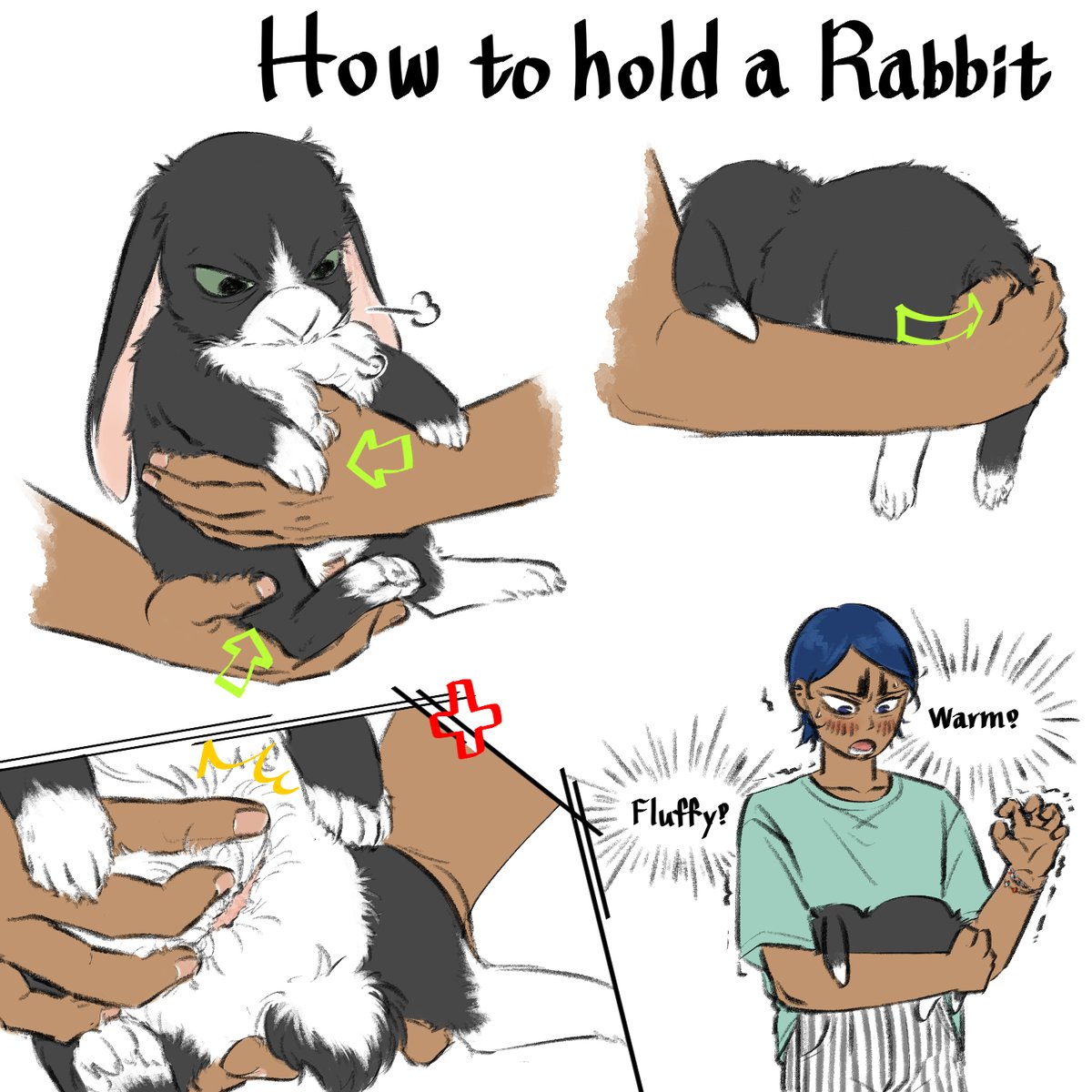 How to hold a Rabbit

Warm?

Fluffy?